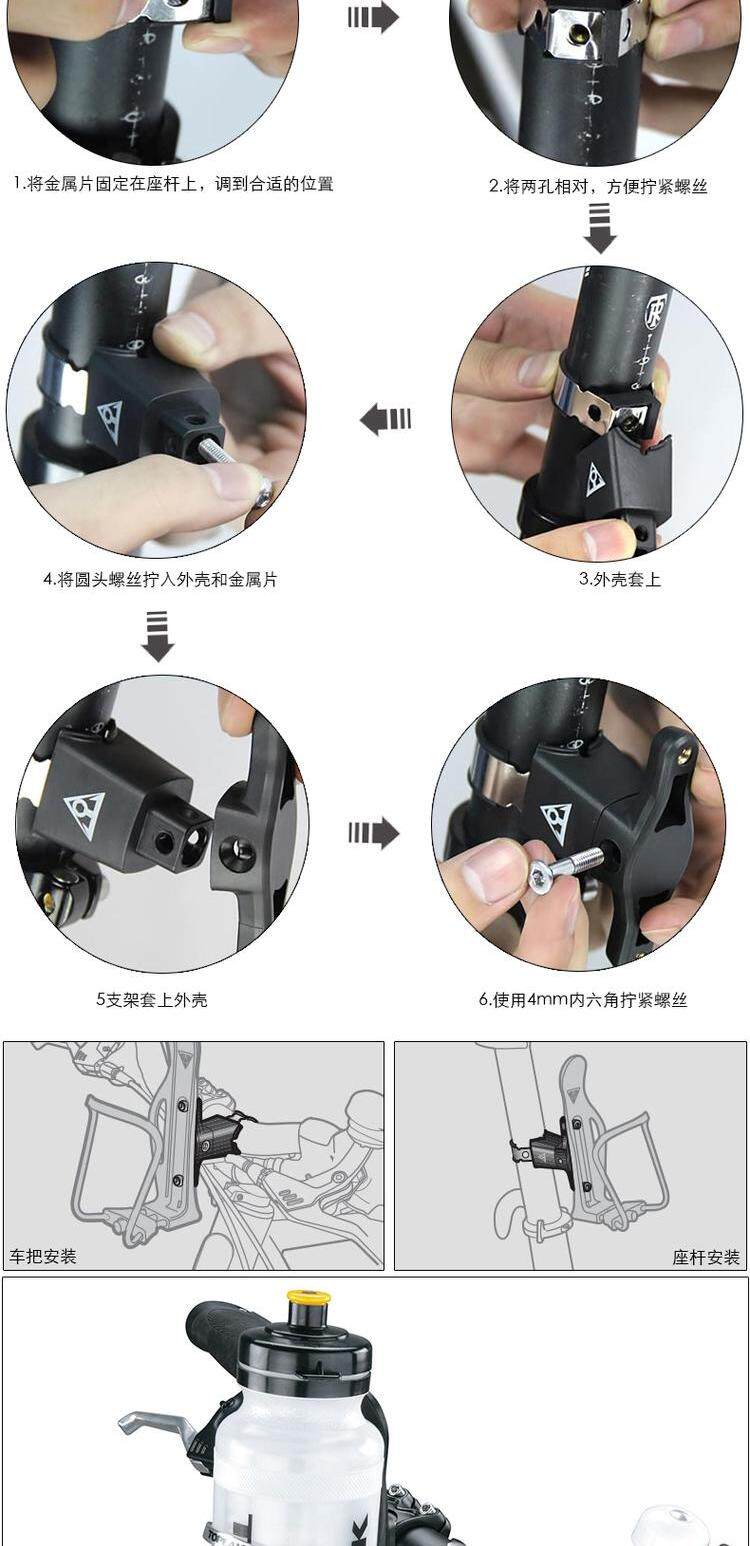 1.将金属片固定在座杆上，调到合适的位置

2.将两孔相对，方便拧紧螺丝

4.将圆头螺丝拧入外壳和金属片

3.外壳套上

5支架套上外壳

6.使用4mm内六角拧紧螺丝

车把安装

座杆安装