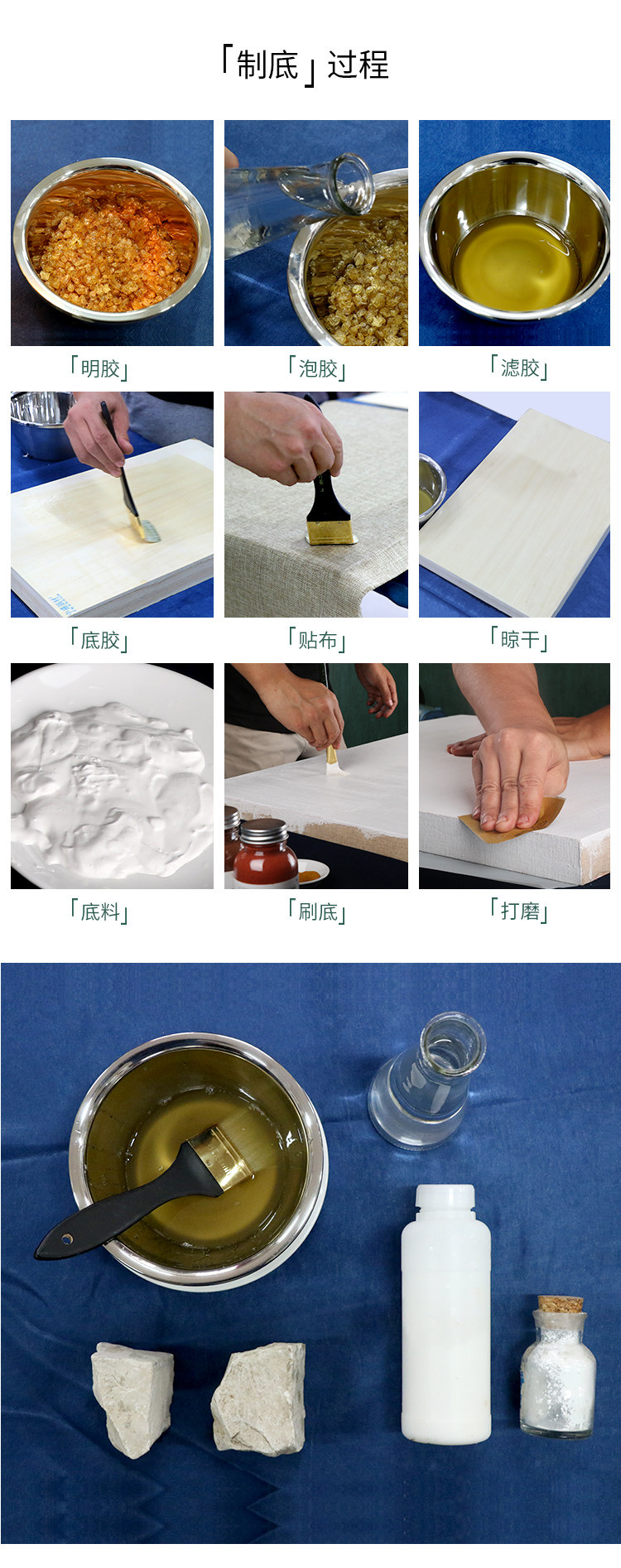 「制底」过程

「明胶」

「泡胶」

「滤胶」

「底胶」

「贴布」

「晾干」

「底料」

「刷底」

「打磨」