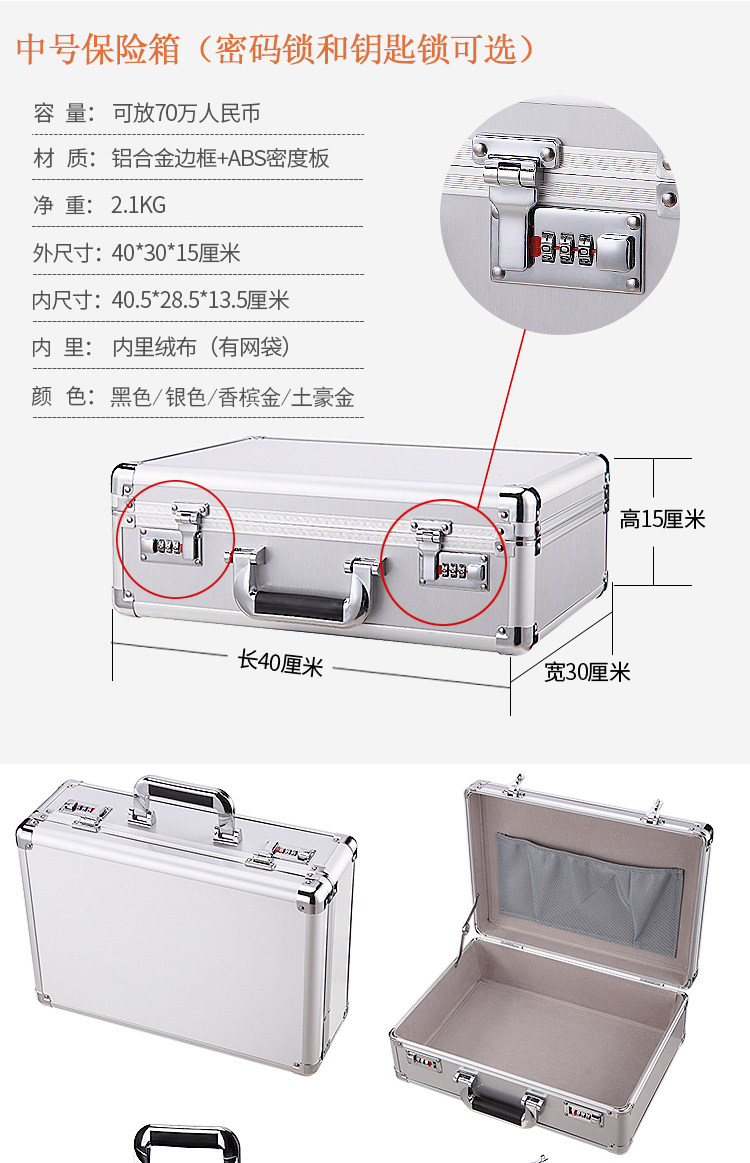 中号保险箱（密码锁和钥匙锁可选）

容 量：可放70万人民币

材 质：铝合金边框+ABS密度板

净 重：2.1KG

外尺寸：40*30*15厘米

内尺寸：40.5*28.5*13.5厘米

内 里：内里绒布（有网袋）

颜 色：黑色/银色/香槟金/土豪金

高15厘米

长40厘米

宽30厘米