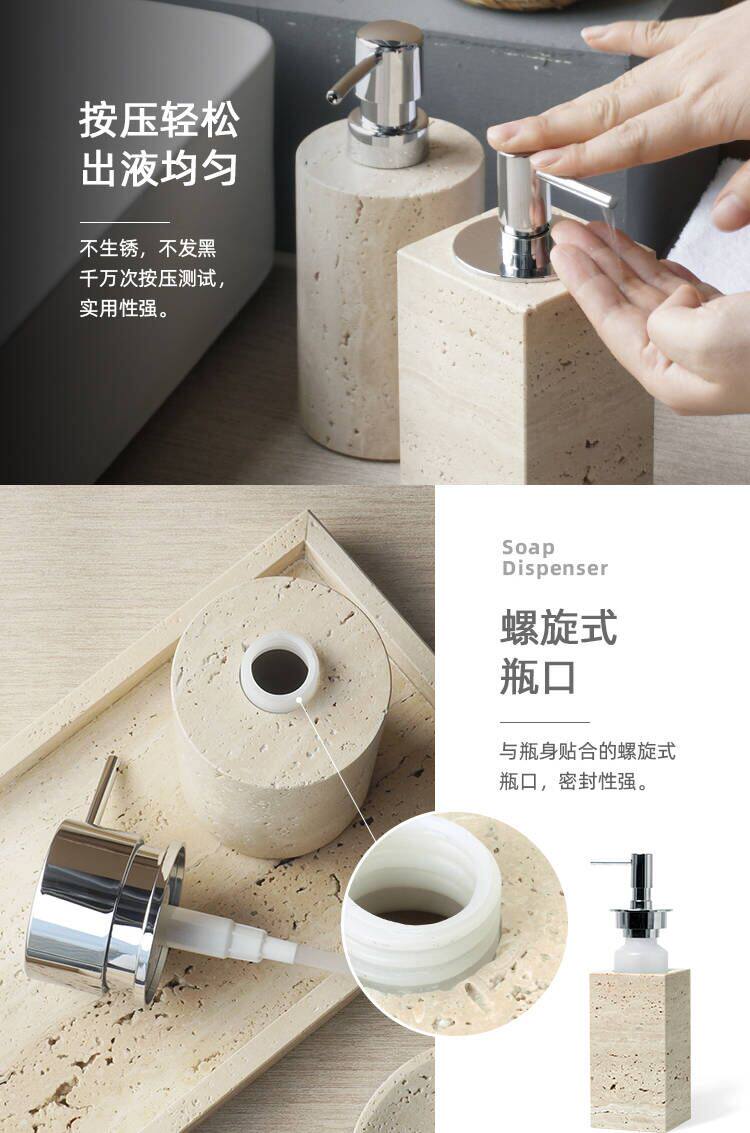 按压轻松
出液均匀

不生锈，不发黑
千万次按压测试，
实用性强。

Soap
Dispenser

螺旋式
瓶口

与瓶身贴合的螺旋式
瓶口，密封性强。