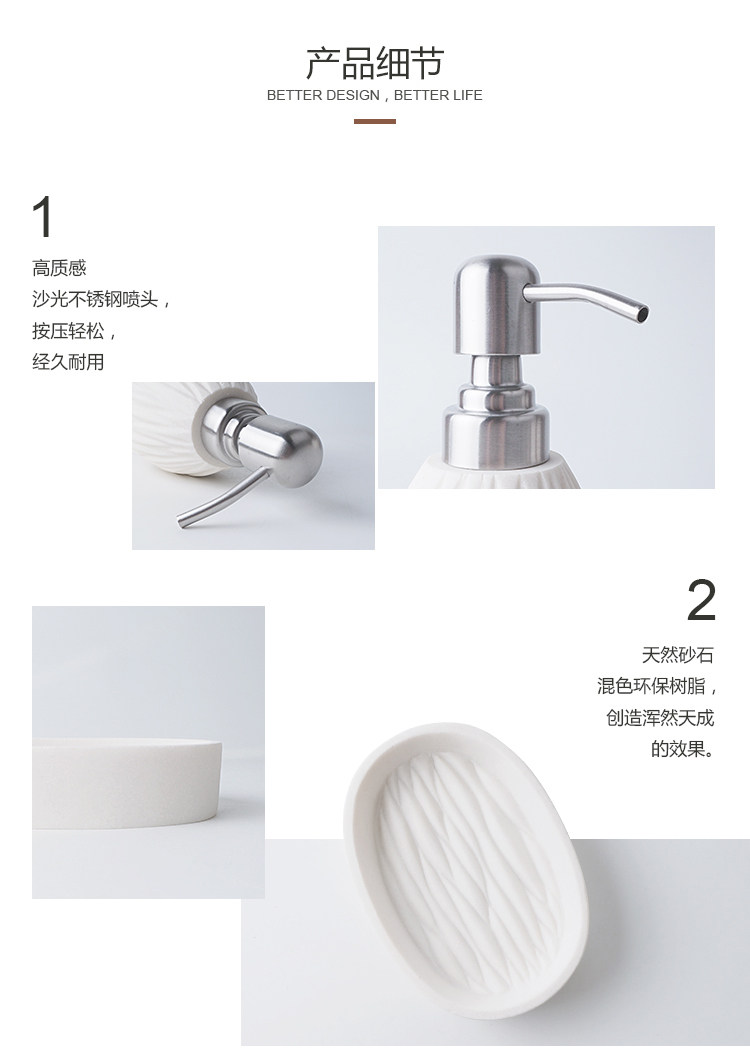 产品细节
BETTER DESIGN , BETTER LIFE

1
高质感
沙光不锈钢喷头，
按压轻松，
经久耐用

2
天然砂石
混色环保树脂，
创造浑然天成
的效果。