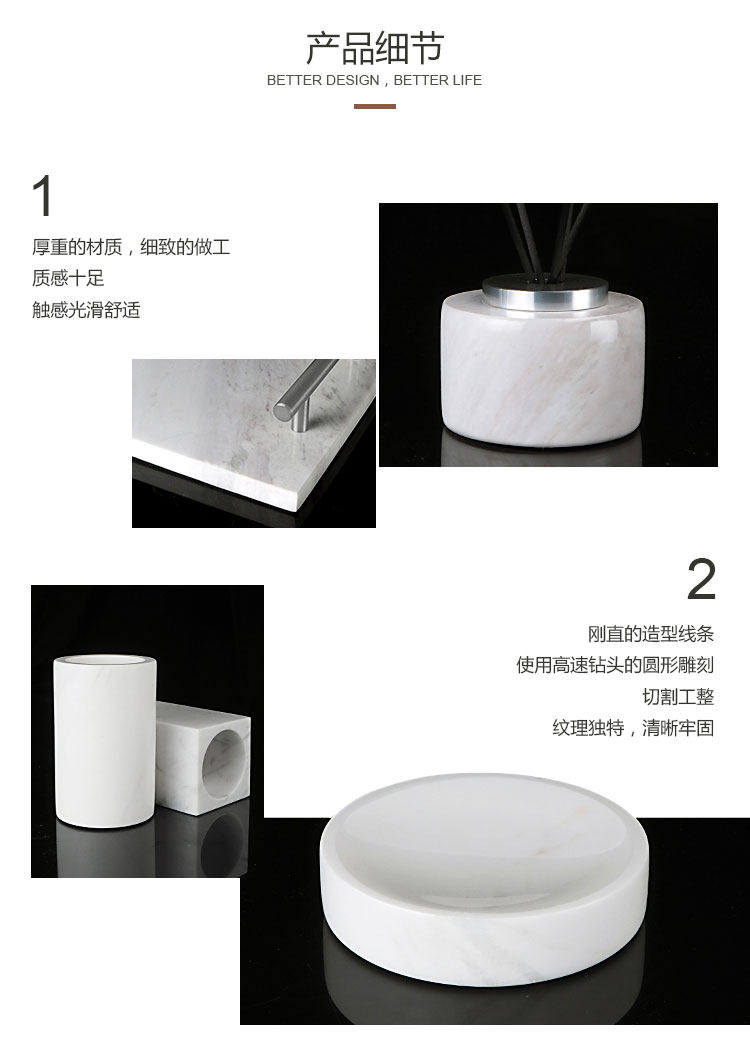 产品细节
BETTER DESIGN , BETTER LIFE

1
厚重的材质，细致的做工
质感十足
触感光滑舒适

2
刚直的造型线条
使用高速钻头的圆形雕刻
切割工整
纹理独特，清晰牢固