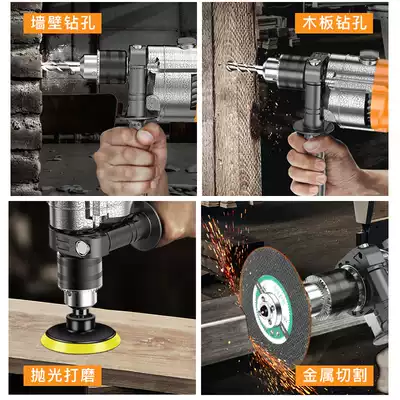 墙壁钻孔

木板钻孔

抛光打磨

金属切割