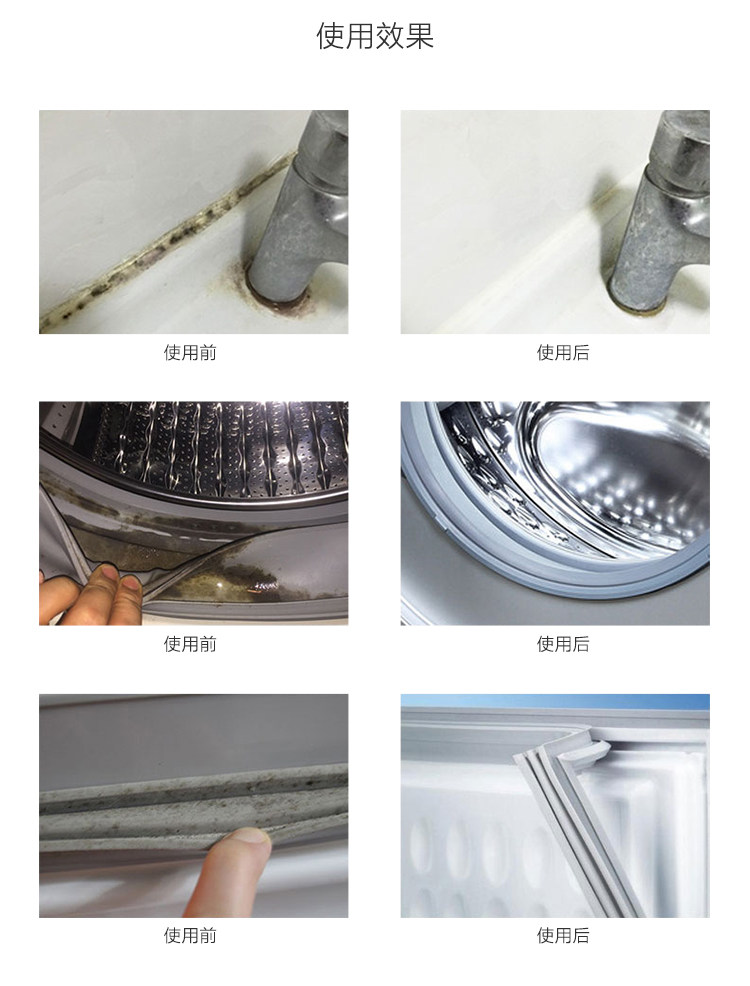 使用效果

使用前

使用后

使用前

使用后

使用前

使用后