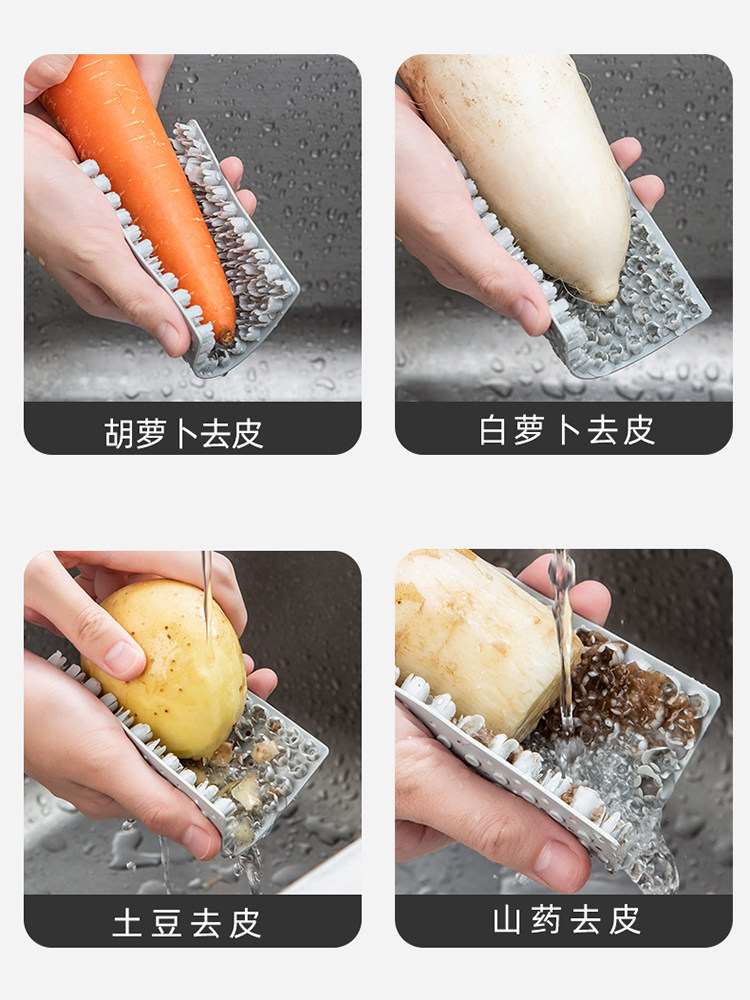 胡萝卜去皮

白萝卜去皮

土豆去皮

山药去皮