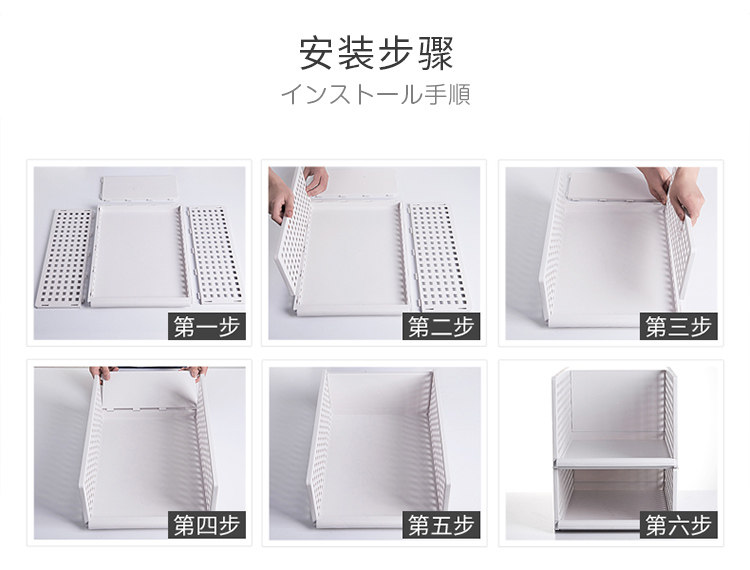 安装步骤
インストール手順

第一步

第二步

第三步

第四步

第五步

第六步