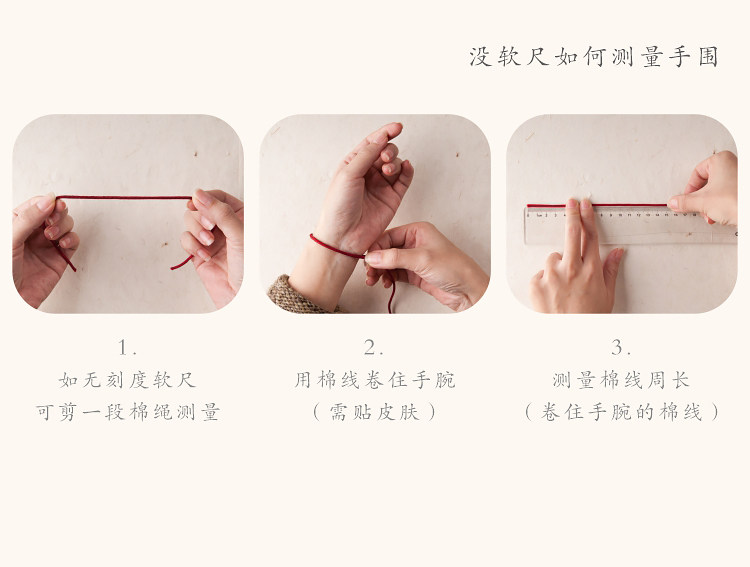 没软尺如何测量手围

1.
如无刻度软尺
可剪一段棉绳测量

2.
用棉线卷住手腕
（需贴皮肤）

3.
测量棉线周长
（卷住手腕的棉线）