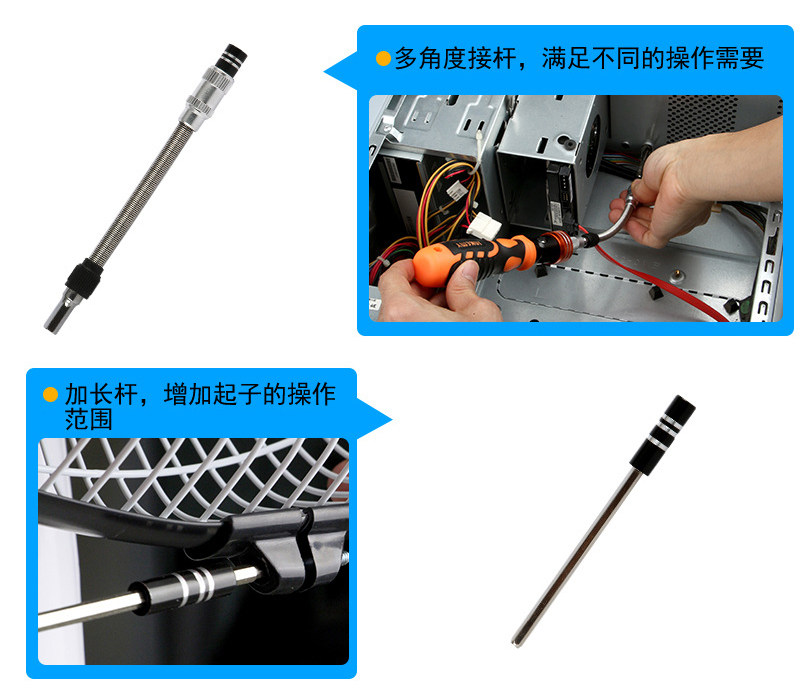 多角度接杆，满足不同的操作需要

加长杆，增加起子的操作范围