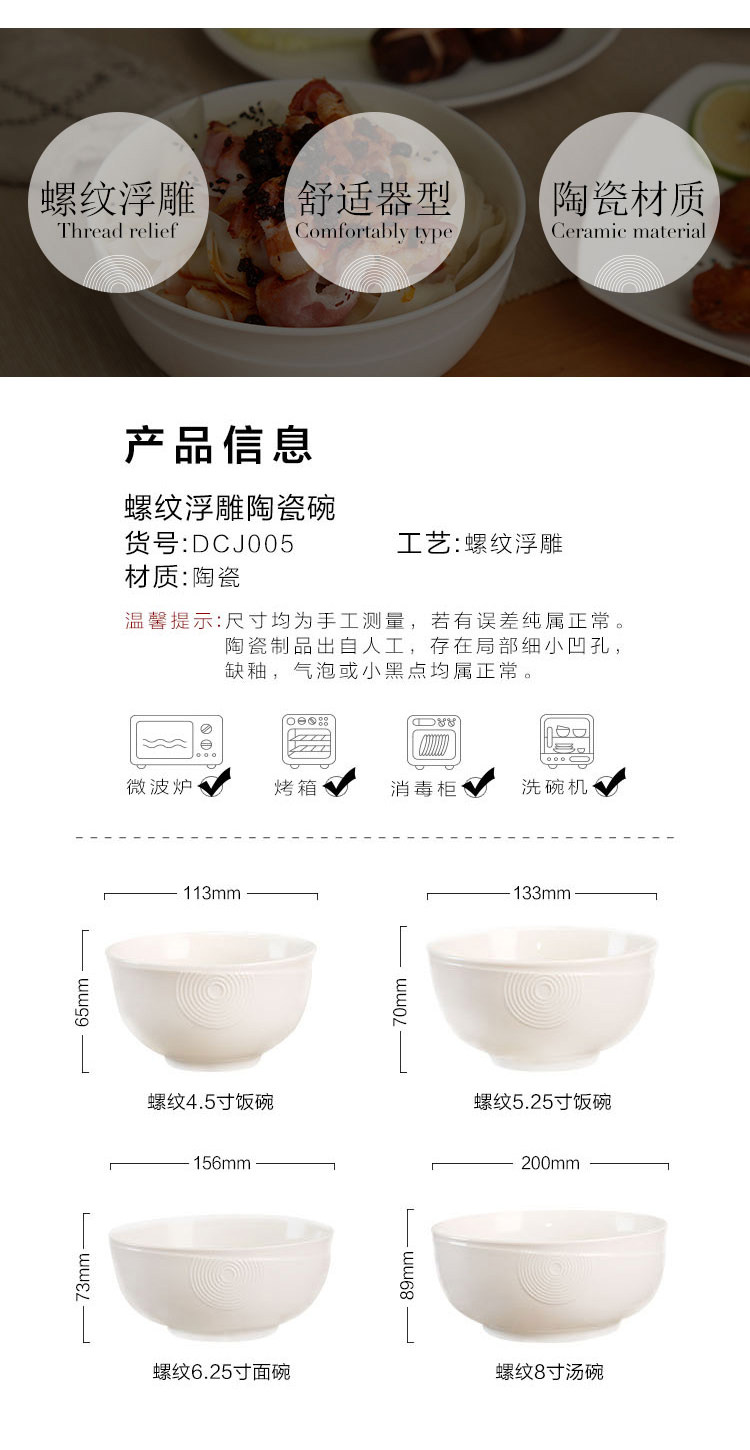 螺纹浮雕
Thread relief

舒适器型
Comfortably type

陶瓷材质
Ceramic material

产品信息

螺纹浮雕陶瓷碗
货号:DCJ005
工艺:螺纹浮雕
材质:陶瓷

温馨提示:尺寸均为手工测量，若有误差纯属正常。陶瓷制品出自人工，存在局部细小凹孔，缺釉，气泡或小黑点均属正常。

微波炉 烤箱 消毒柜 洗碗机

113mm
65mm
螺纹4.5寸饭碗

133mm
70mm
螺纹5.25寸饭碗

156mm
73mm
螺纹6.25寸面碗

200mm
89mm
螺纹8寸汤碗