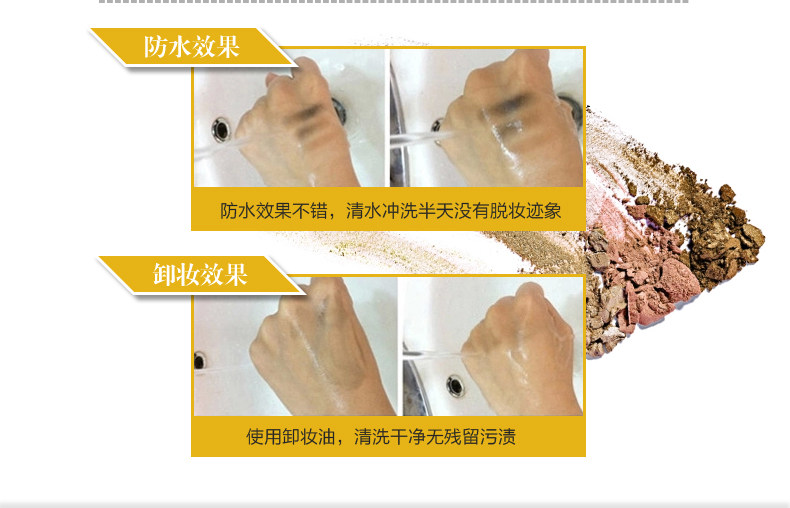 防水效果

防水效果不错，清水冲洗半天没有脱妆迹象

卸妆效果

使用卸妆油，清洗干净无残留污渍