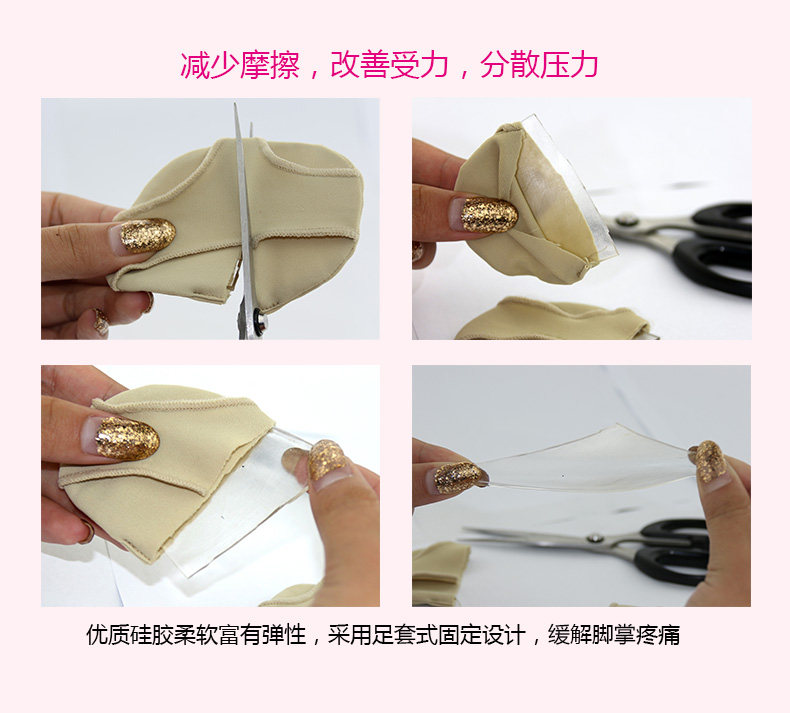 减少摩擦，改善受力，分散压力

优质硅胶柔软富有弹性，采用足套式固定设计，缓解脚掌疼痛