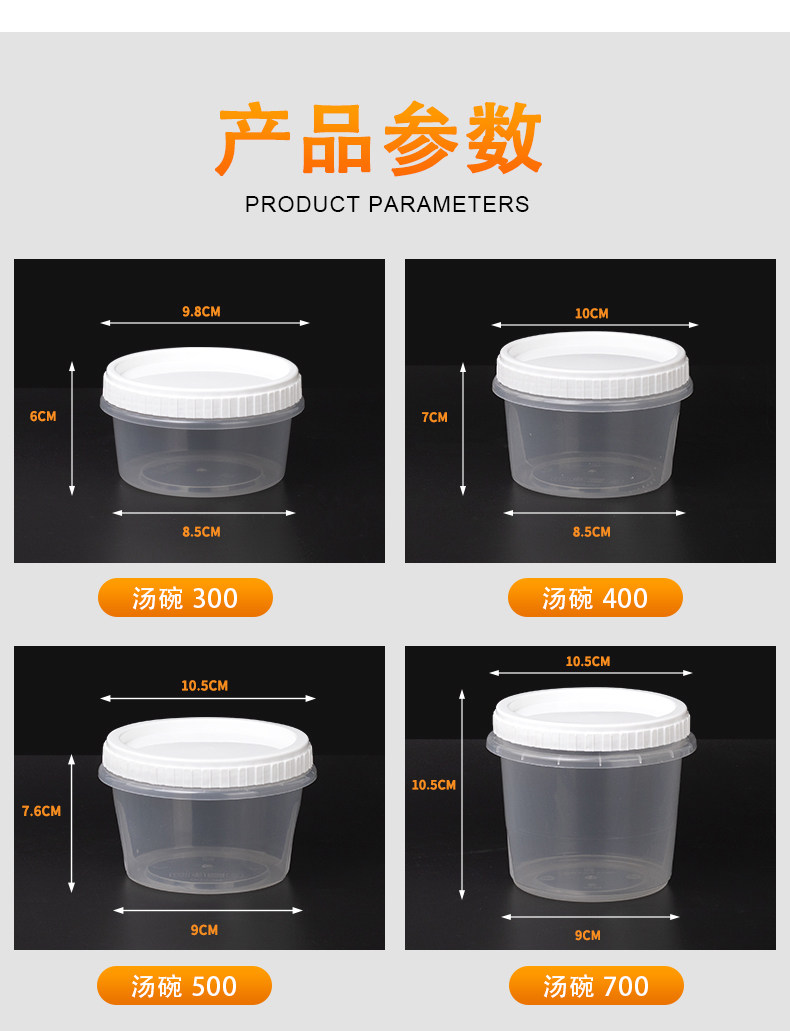 产品参数
PRODUCT PARAMETERS

9.8CM
6CM
8.5CM
汤碗 300

10CM
7CM
8.5CM
汤碗 400

10.5CM
7.6CM
9CM
汤碗 500

10.5CM
10.5CM
9CM
汤碗 700