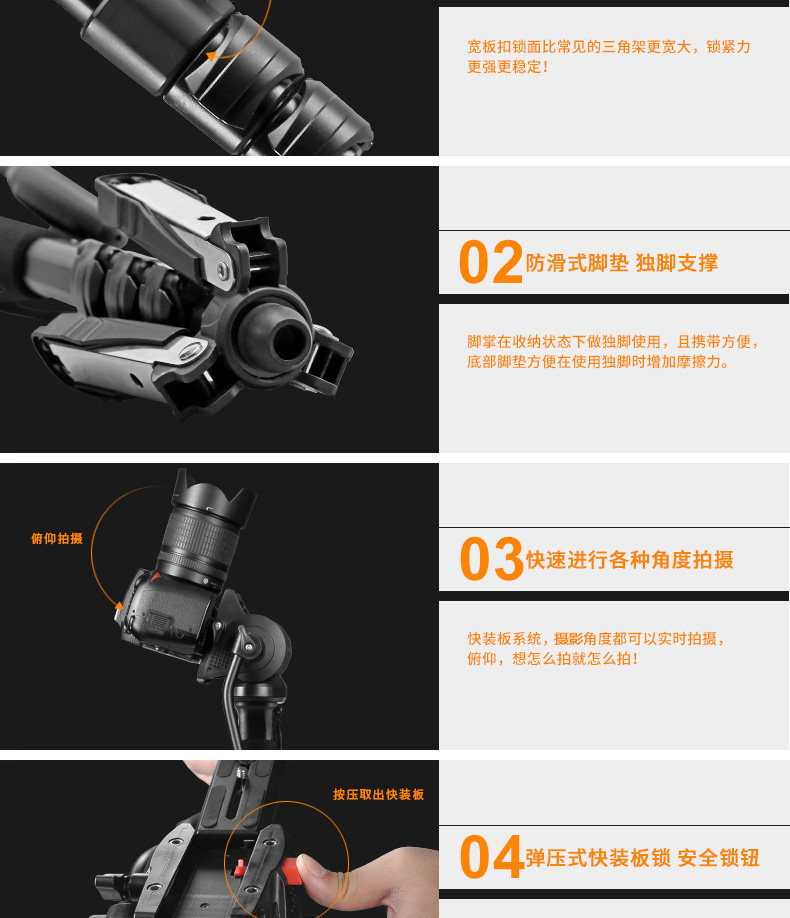 宽板扣锁面比常见的三角架更宽大，锁紧力更强更稳定！

02 防滑式脚垫 独脚支撑

脚掌在收纳状态下做独脚使用，且携带方便，底部脚垫方便在使用独脚时增加摩擦力。

俯仰拍摄

03 快速进行各种角度拍摄

快装板系统，摄影角度都可以实时拍摄，俯仰，想怎么拍就怎么拍！

按压取出快装板

04 弹压式快装板锁 安全锁钮