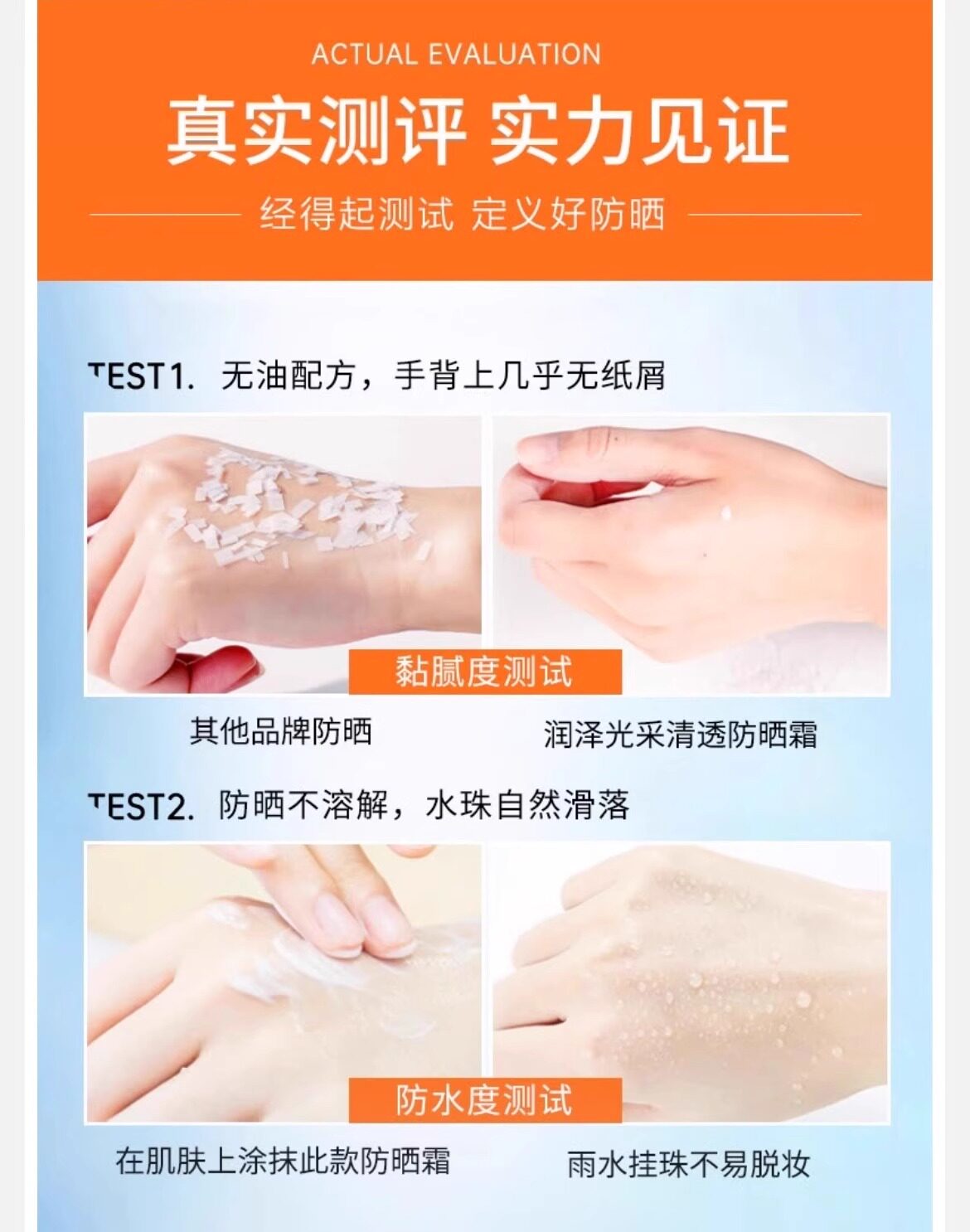 ACTUAL EVALUATION

真实测评 实力见证

经得起测试 定义好防晒

TEST1. 无油配方，手背上几乎无纸屑

黏腻度测试

其他品牌防晒

润泽光采清透防晒霜

TEST2. 防晒不溶解，水珠自然滑落

防水度测试

在肌肤上涂抹此款防晒霜

雨水挂珠不易脱妆