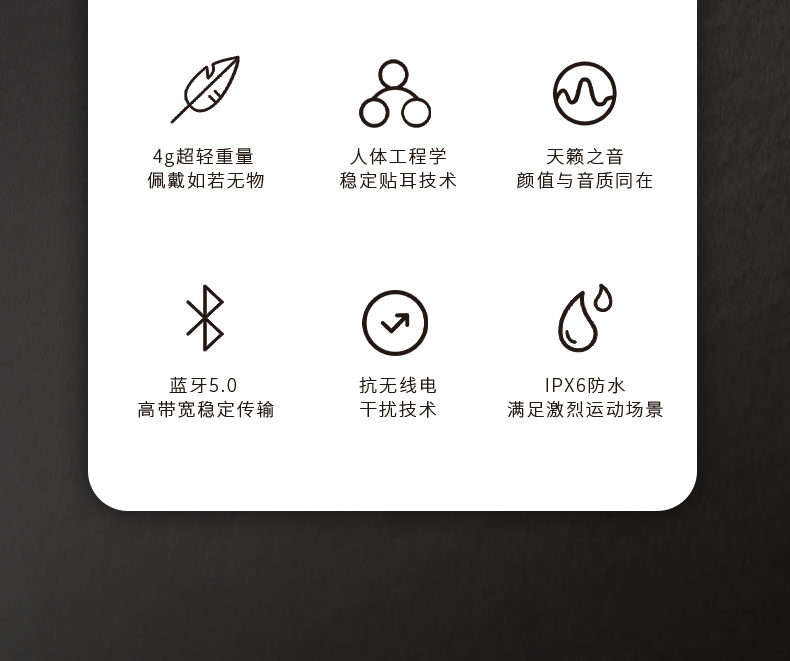 4g超轻重量
佩戴如若无物

人体工程学
稳定贴耳技术

天籁之音
颜值与音质同在

蓝牙5.0
高带宽稳定传输

抗无线电
干扰技术

IPX6防水
满足激烈运动场景