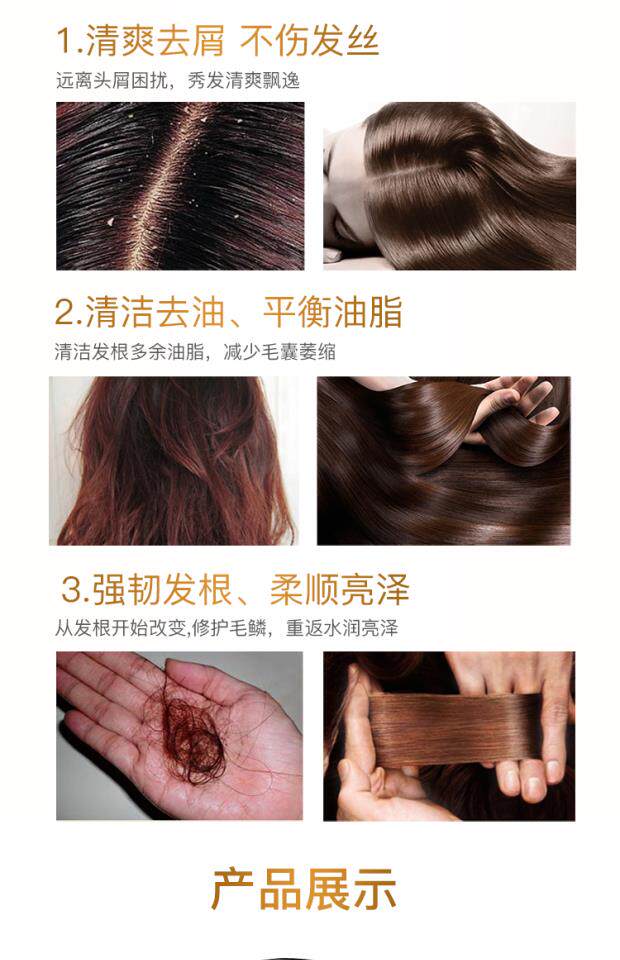 1.清爽去屑 不伤发丝

远离头屑困扰，秀发清爽飘逸

2.清洁去油、平衡油脂

清洁发根多余油脂，减少毛囊萎缩

3.强韧发根、柔顺亮泽

从发根开始改变,修护毛鳞，重返水润亮泽

产品展示