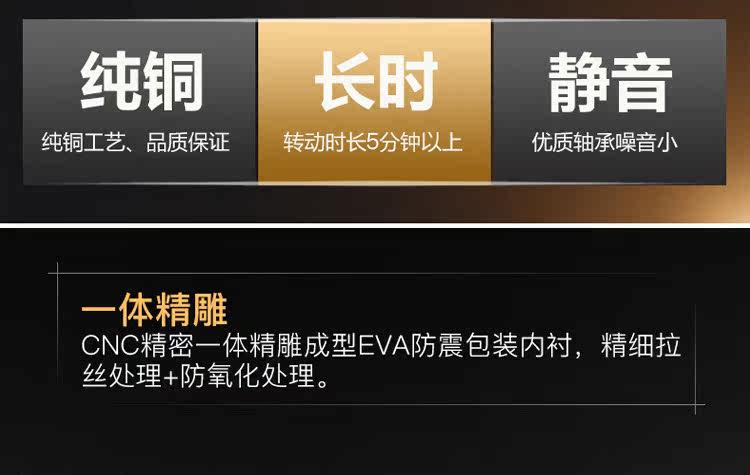 纯铜

纯铜工艺、品质保证

长时

转动时长5分钟以上

静音

优质轴承噪音小

一体精雕

CNC精密一体精雕成型EVA防震包装内衬，精细拉丝处理+防氧化处理。