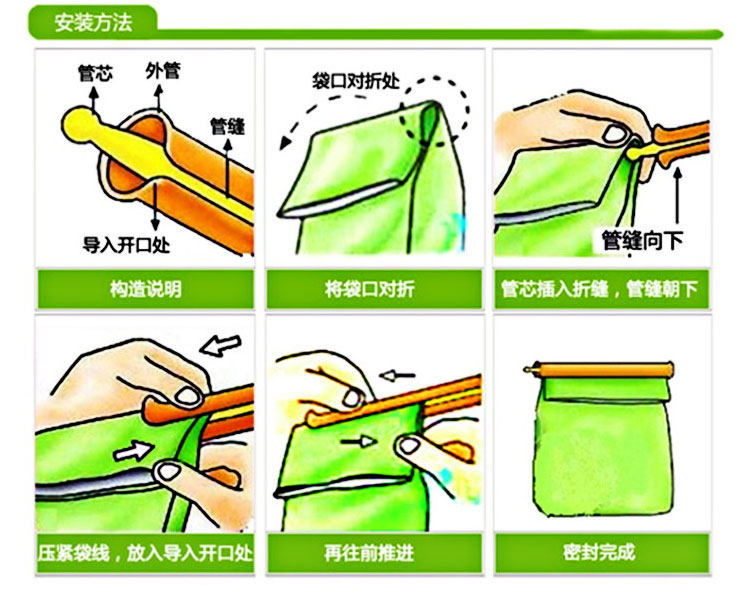 安装方法

管芯
外管
管缝
导入开口处

构造说明

袋口对折处

将袋口对折

管缝向下

管芯插入折缝，管缝朝下

压紧袋线，放入导入开口处

再往前推进

密封完成