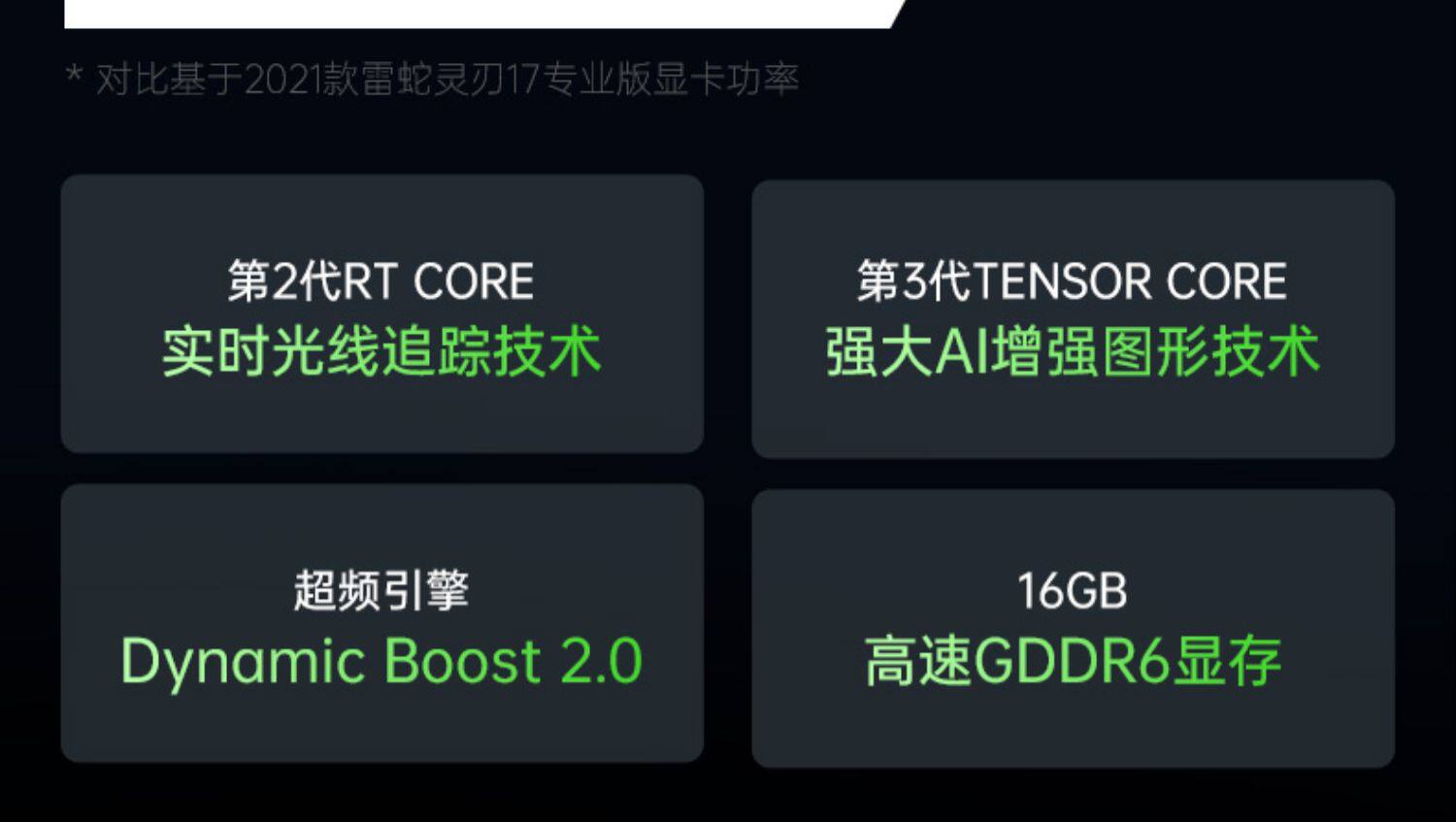 * 对比基于2021款雷蛇灵刃17专业版显卡功率

第2代RT CORE
实时光线追踪技术

第3代TENSOR CORE
强大AI增强图形技术

超频引擎
Dynamic Boost 2.0

16GB
高速GDDR6显存