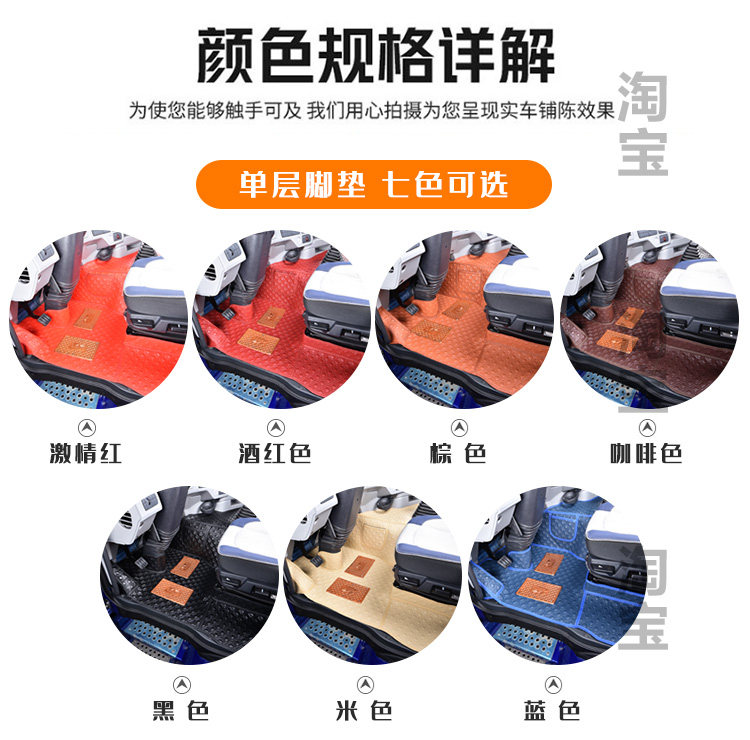 颜色规格详解

为使您能够触手可及 我们用心拍摄为您呈现实车铺陈效果

淘宝

单层脚垫 七色可选

激情红

酒红色

棕 色

咖啡色

黑 色

米 色

蓝 色

淘宝