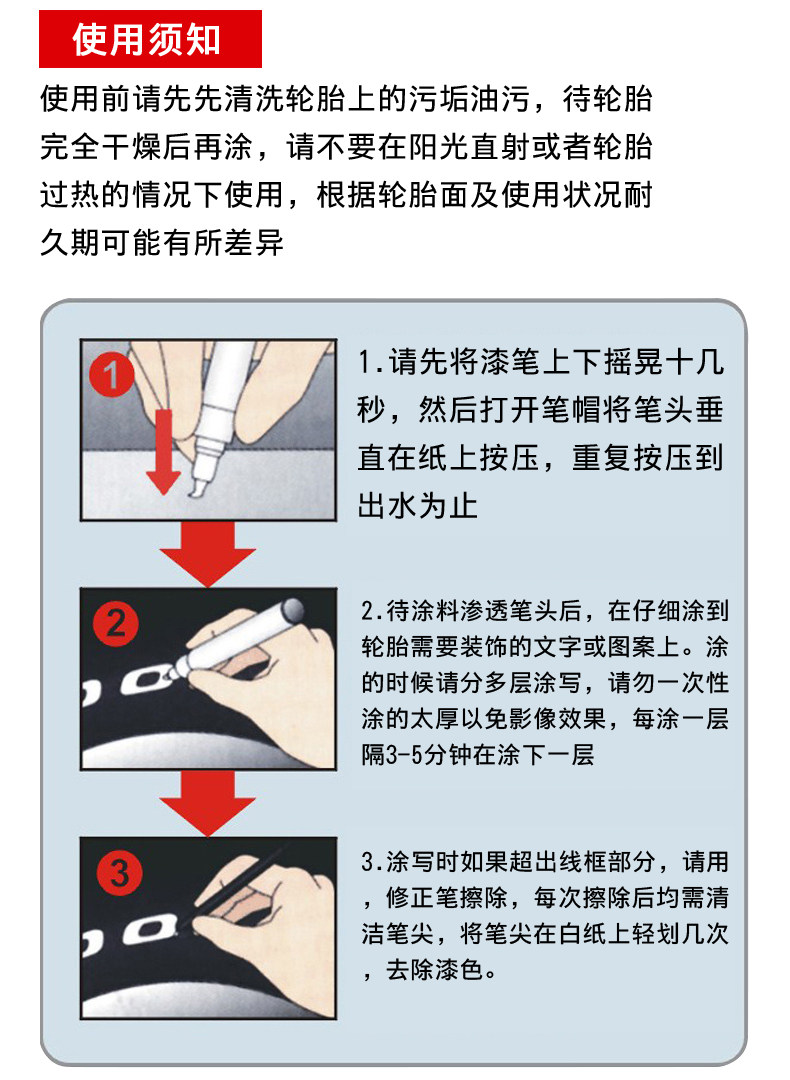 使用须知

使用前请先先清洗轮胎上的污垢油污，待轮胎完全干燥后再涂，请不要在阳光直射或者轮胎过热的情况下使用，根据轮胎面及使用状况耐久期可能有所差异

1

1.请先将漆笔上下摇晃十几秒，然后打开笔帽将笔头垂直在纸上按压，重复按压到出水为止

2

2.待涂料渗透笔头后，在仔细涂到轮胎需要装饰的文字或图案上。涂的时候请分多层涂写，请勿一次性涂的太厚以免影像效果，每涂一层隔3-5分钟在涂下一层

3

3.涂写时如果超出线框部分，请用，修正笔擦除，每次擦除后均需清洁笔尖，将笔尖在白纸上轻划几次，去除漆色。