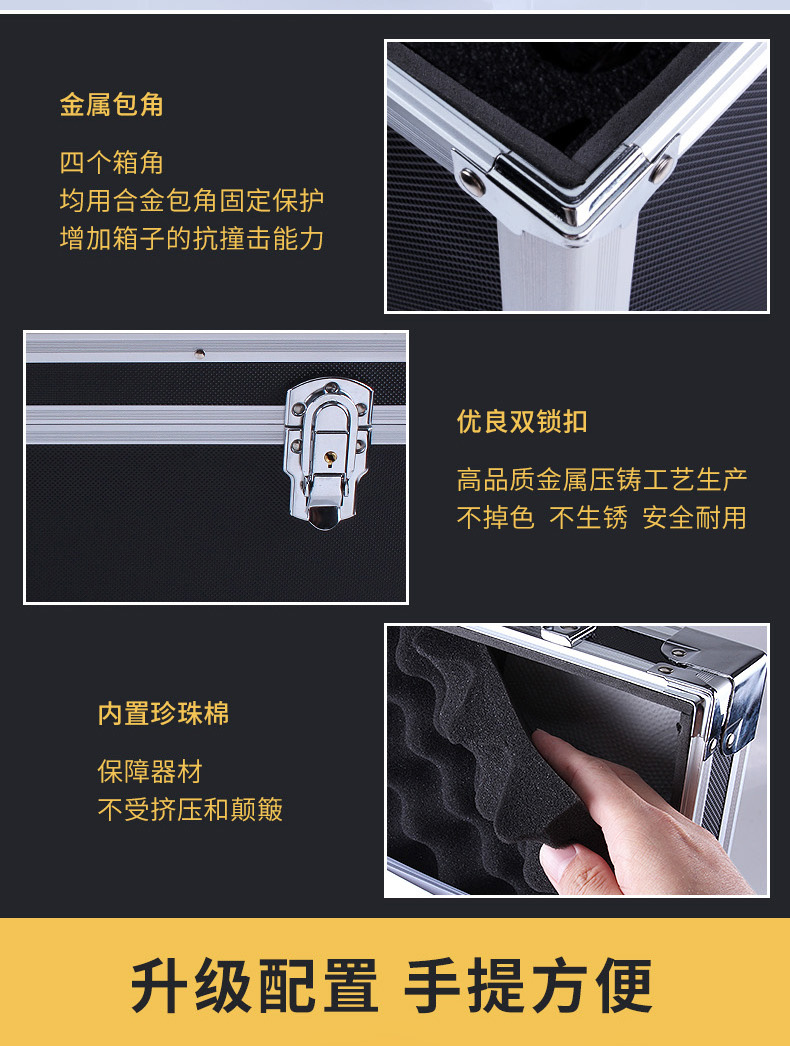 金属包角

四个箱角
均用合金包角固定保护
增加箱子的抗撞击能力

优良双锁扣

高品质金属压铸工艺生产
不掉色 不生锈 安全耐用

内置珍珠棉

保障器材
不受挤压和颠簸

升级配置 手提方便