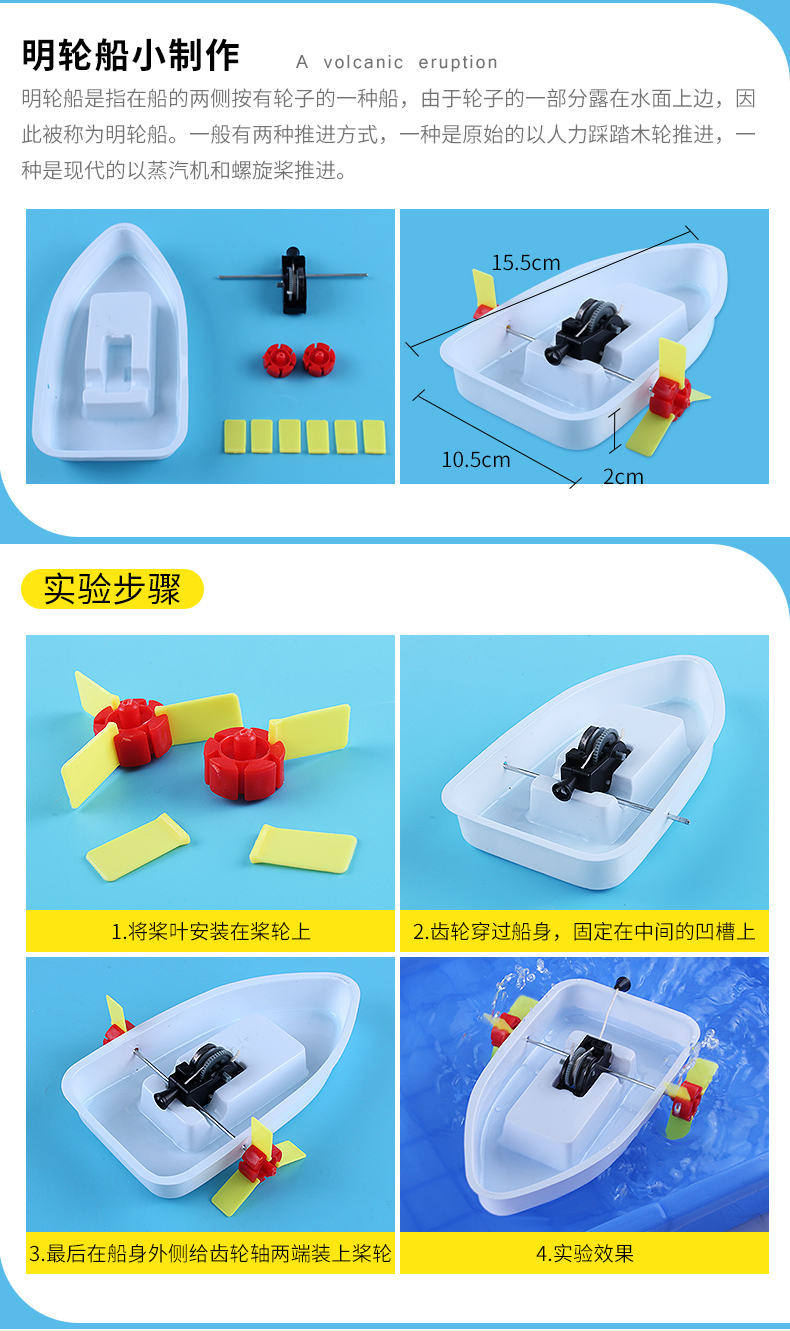 明轮船小制作 A volcanic eruption

明轮船是指在船的两侧按有轮子的一种船，由于轮子的一部分露在水面上边，因此被称为明轮船。一般有两种推进方式，一种是原始的以人力踩踏木轮推进，一种是现代的以蒸汽机和螺旋桨推进。

15.5cm

10.5cm

2cm

实验步骤

1.将桨叶安装在桨轮上

2.齿轮穿过船身，固定在中间的凹槽上

3.最后在船身外侧给齿轮轴两端装上桨轮

4.实验效果