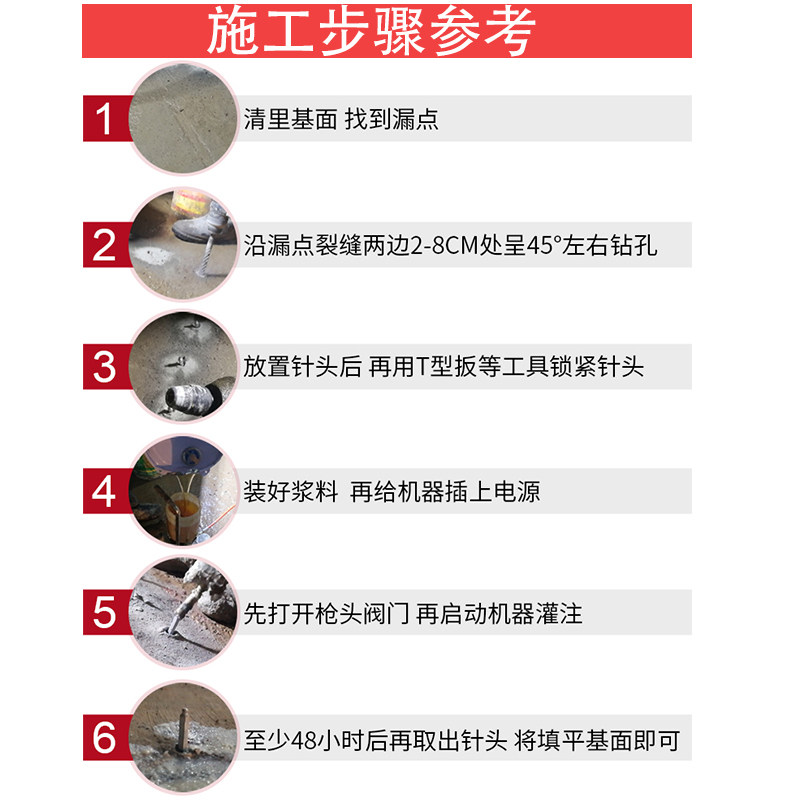 施工步骤参考

1 清里基面 找到漏点

2 沿漏点裂缝两边2-8CM处呈45°左右钻孔

3 放置针头后 再用T型扳等工具锁紧针头

4 装好浆料 再给机器插上电源

5 先打开枪头阀门 再启动机器灌注

6 至少48小时后再取出针头 将填平基面即可