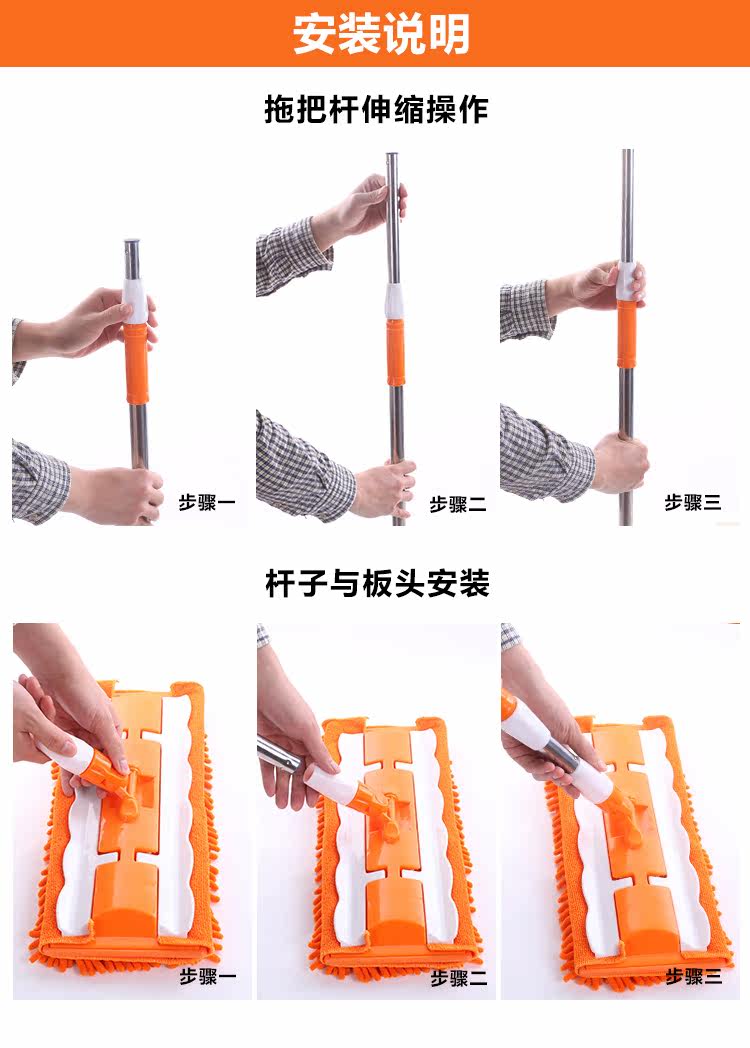 安装说明

拖把杆伸缩操作

步骤一

步骤二

步骤三

杆子与板头安装

步骤一

步骤二

步骤三