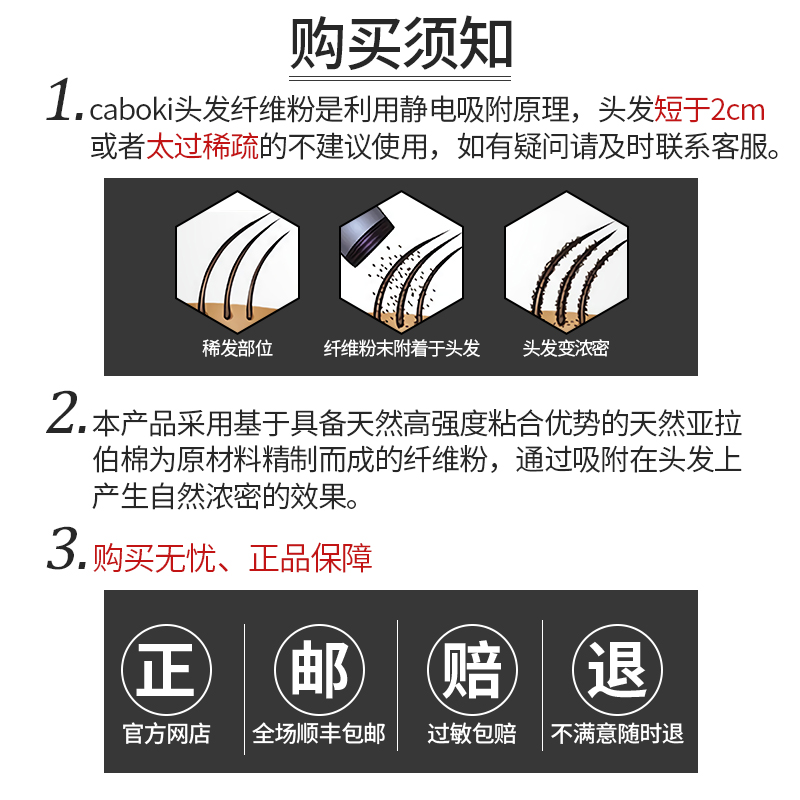 购买须知

1. caboki头发纤维粉是利用静电吸附原理，头发短于2cm或者太过稀疏的不建议使用，如有疑问请及时联系客服。

稀发部位

纤维粉末附着于头发

头发变浓密

2. 本产品采用基于具备天然高强度粘合优势的天然亚拉伯棉为原材料精制而成的纤维粉，通过吸附在头发上产生自然浓密的效果。

3. 购买无忧、正品保障

正
官方网店

邮
全场顺丰包邮

赔
过敏包赔

退
不满意随时退