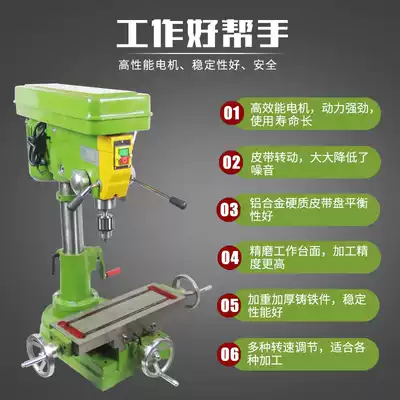 工作好帮手

高性能电机、稳定性好、安全

01 高效能电机，动力强劲，使用寿命长

02 皮带转动，大大降低了噪音

03 铝合金硬质皮带盘平衡性好

04 精磨工作台面，加工精度更高

05 加重加厚铸铁件，稳定性能好

06 多种转速调节，适合各种加工