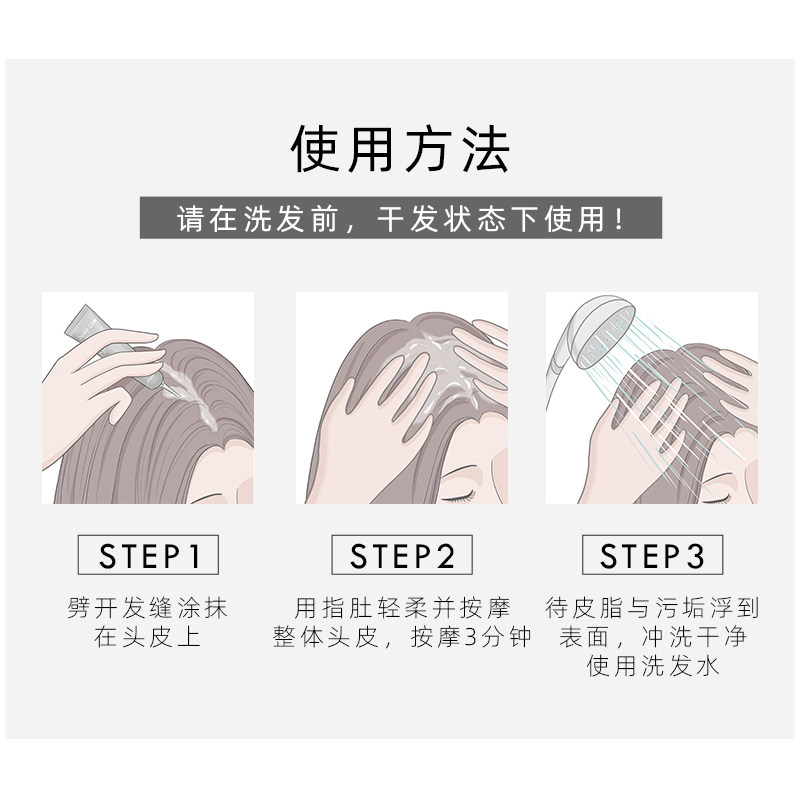 使用方法

请在洗发前，干发状态下使用！

STEP1

劈开发缝涂抹在头皮上

STEP2

用指肚轻柔并按摩整体头皮，按摩3分钟

STEP3

待皮脂与污垢浮到表面，冲洗干净使用洗发水