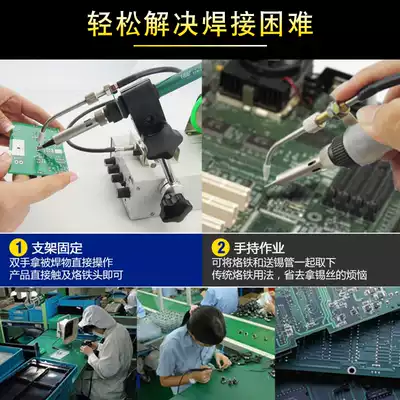 轻松解决焊接困难

1 支架固定
双手拿被焊物直接操作
产品直接触及烙铁头即可

2 手持作业
可将烙铁和送锡管一起取下
传统烙铁用法，省去拿锡丝的烦恼