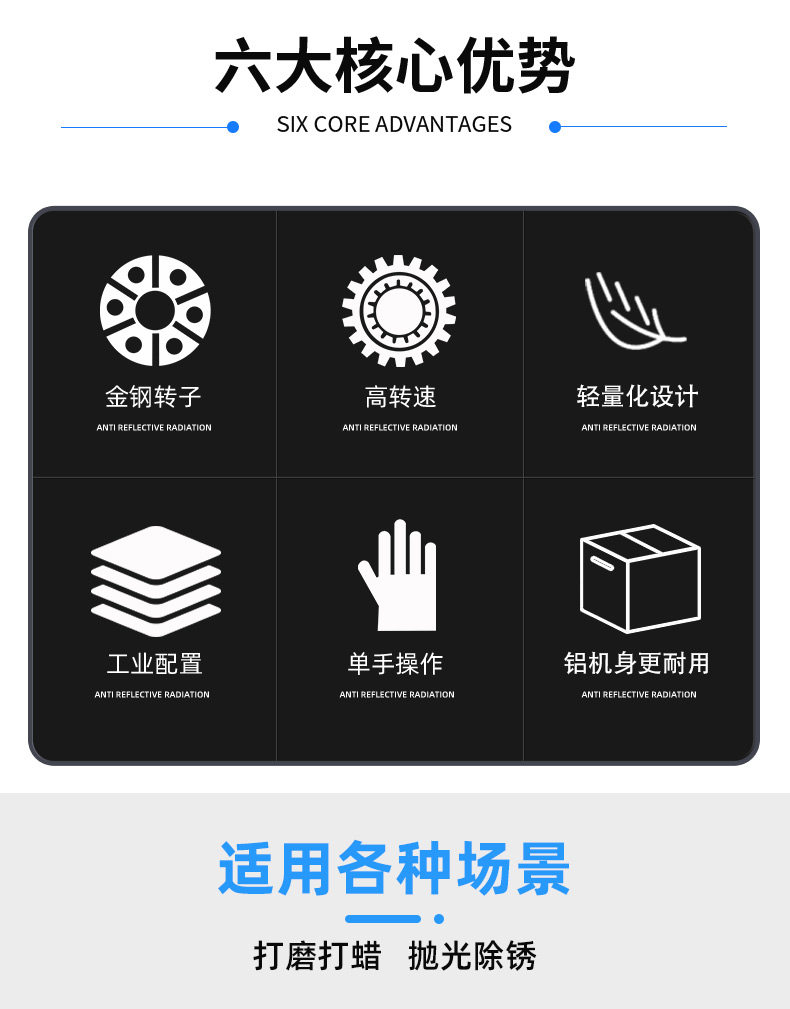 六大核心优势

SIX CORE ADVANTAGES

金钢转子

ANTI REFLECTIVE RADIATION

高转速

ANTI REFLECTIVE RADIATION

轻量化设计

ANTI REFLECTIVE RADIATION

工业配置

ANTI REFLECTIVE RADIATION

单手操作

ANTI REFLECTIVE RADIATION

铝机身更耐用

ANTI REFLECTIVE RADIATION

适用各种场景

打磨打蜡 抛光除锈