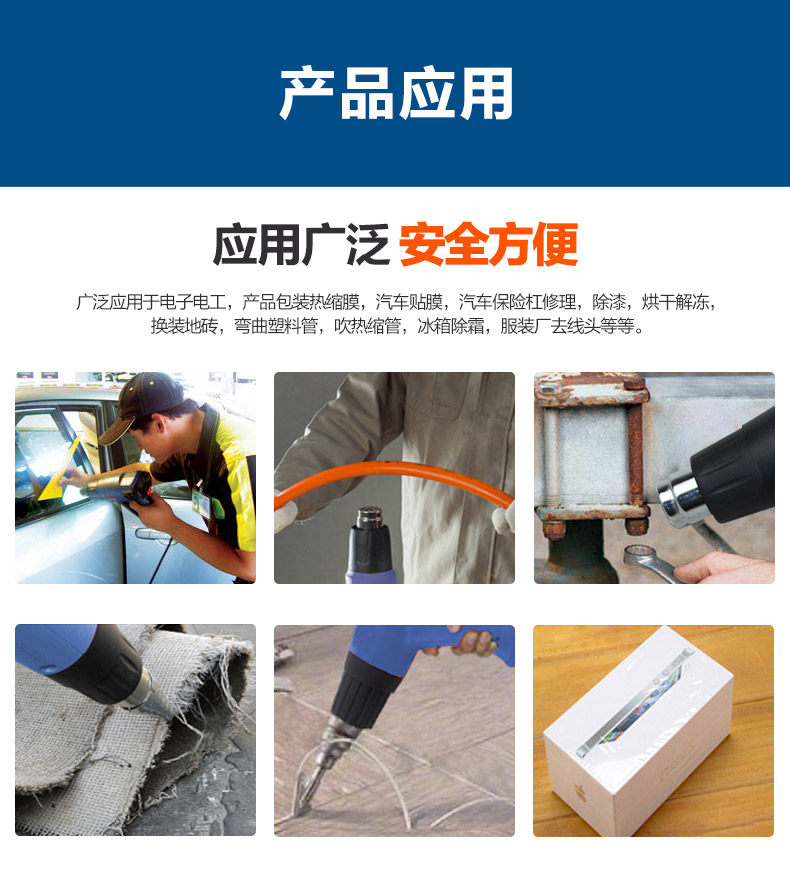 产品应用

应用广泛 安全方便

广泛应用于电子电工，产品包装热缩膜，汽车贴膜，汽车保险杠修理，除漆，烘干解冻，换装地砖，弯曲塑料管，吹热缩管，冰箱除霜，服装厂去线头等等。