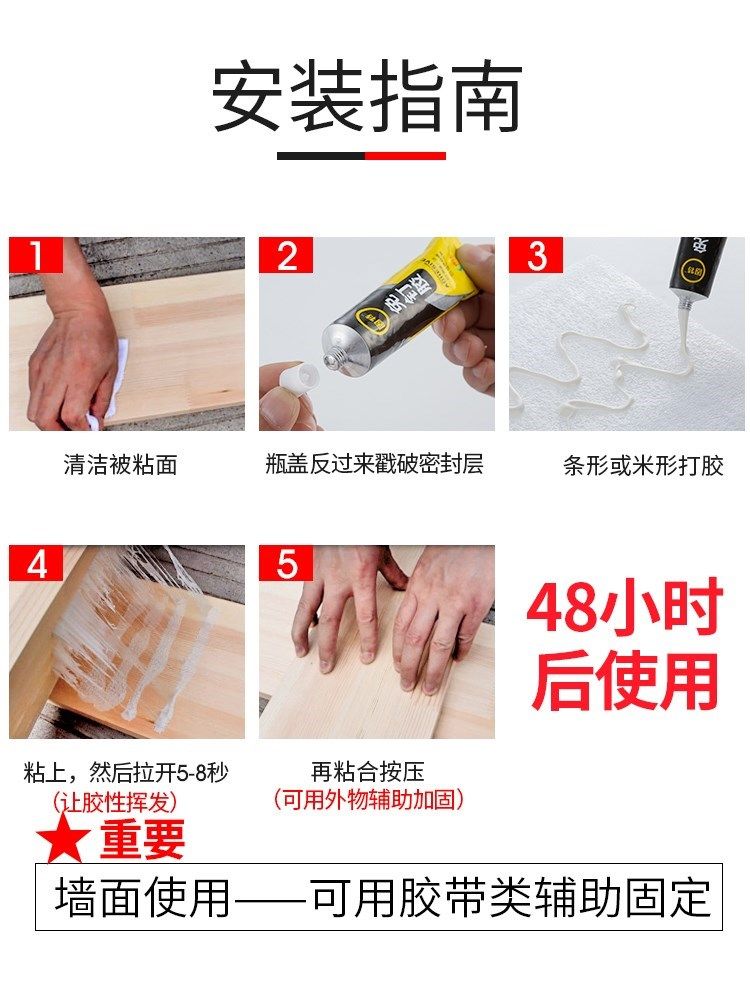 安装指南

1
清洁被粘面

2
瓶盖反过来戳破密封层

3
条形或米形打胶

4
粘上，然后拉开5-8秒
（让胶性挥发）

5
再粘合按压
（可用外物辅助加固）

48小时后使用

★重要

墙面使用——可用胶带类辅助固定