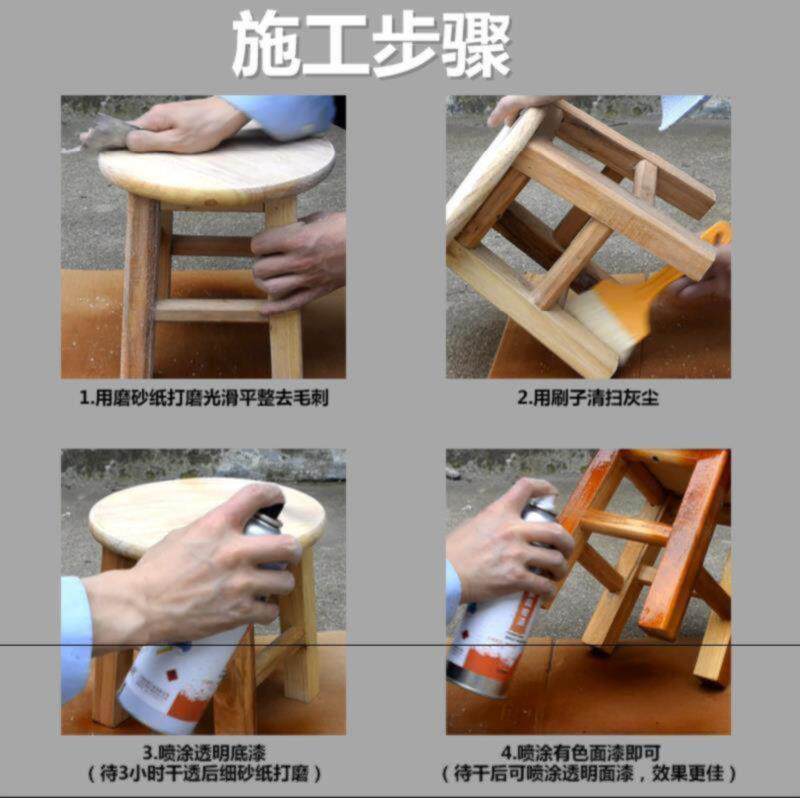 施工步骤

1.用磨砂纸打磨光滑平整去毛刺

2.用刷子清扫灰尘

3.喷涂透明底漆
（待3小时干透后细砂纸打磨）

4.喷涂有色面漆即可
（待干后可喷涂透明面漆，效果更佳）