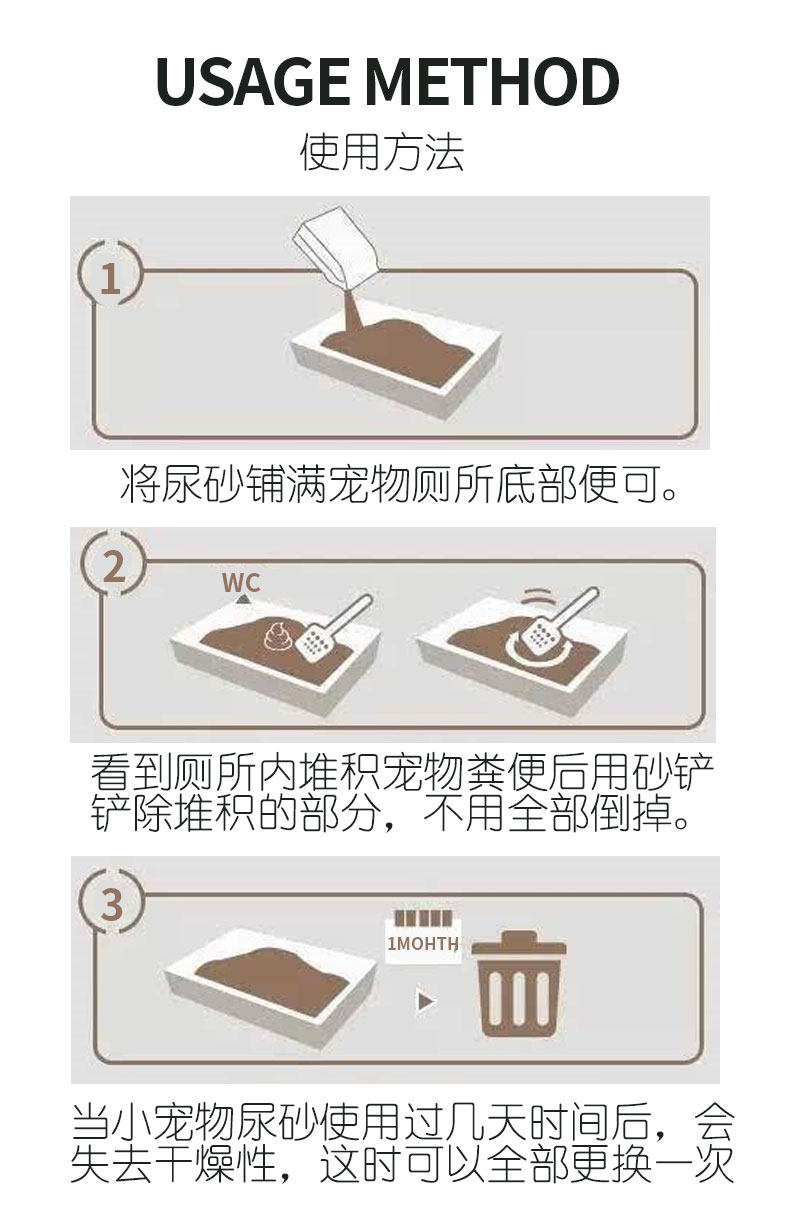 USAGE METHOD

使用方法

1

将尿砂铺满宠物厕所底部便可。

2

WC

看到厕所内堆积宠物粪便后用砂铲铲除堆积的部分，不用全部倒掉。

3

1MOHTH

当小宠物尿砂使用过几天时间后，会失去干燥性，这时可以全部更换一次