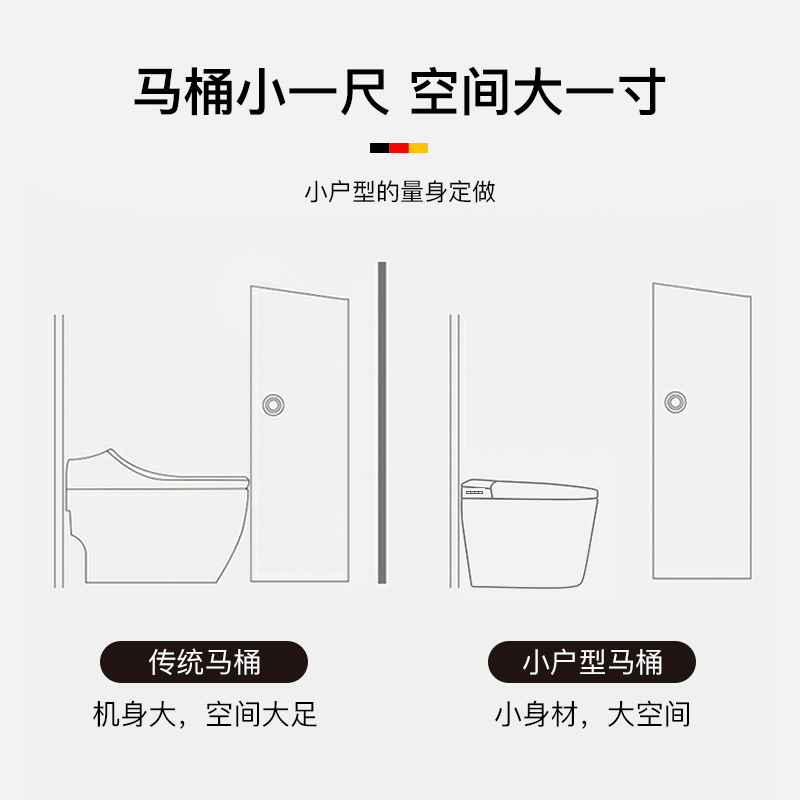 马桶小一尺 空间大一寸

小户型的量身定做

传统马桶

机身大，空间大足

小户型马桶

小身材，大空间