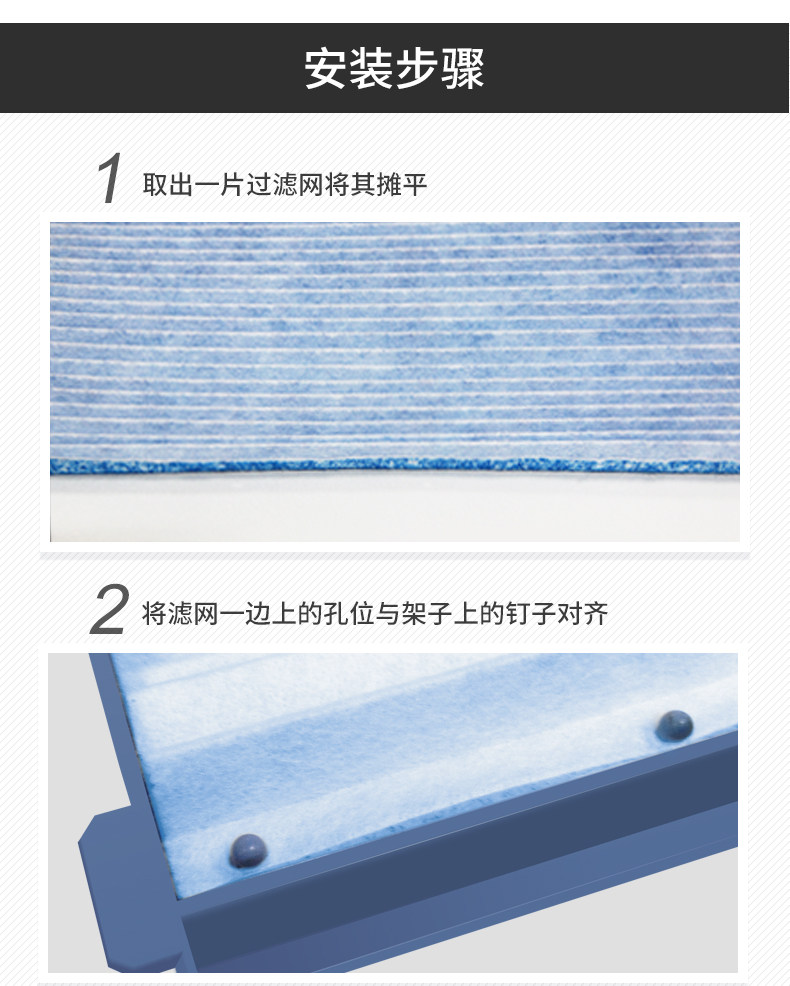 安装步骤

1 取出一片过滤网将其摊平

2 将滤网一边上的孔位与架子上的钉子对齐