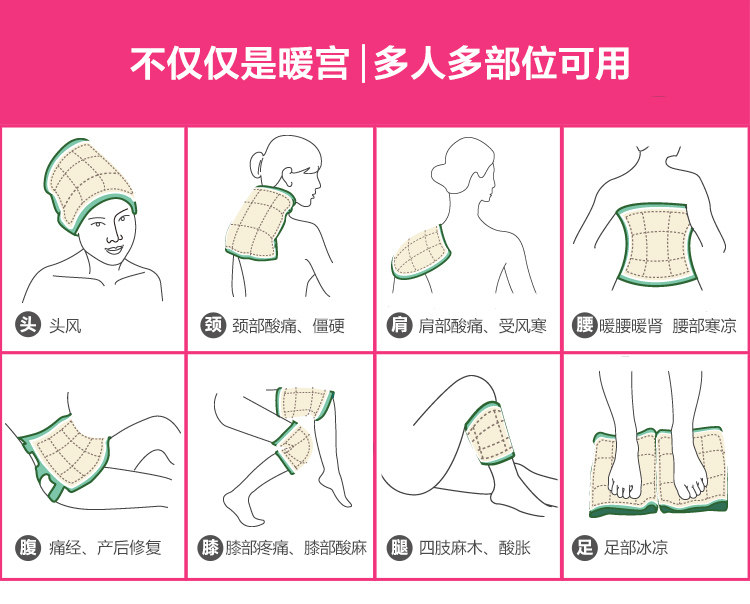 不仅仅是暖宫 | 多人多部位可用

头 头风

颈 颈部酸痛、僵硬

肩 肩部酸痛、受风寒

腰 暖腰暖肾 腰部寒凉

腹 痛经、产后修复

膝 膝部疼痛、膝部酸麻

腿 四肢麻木、酸胀

足 足部冰凉