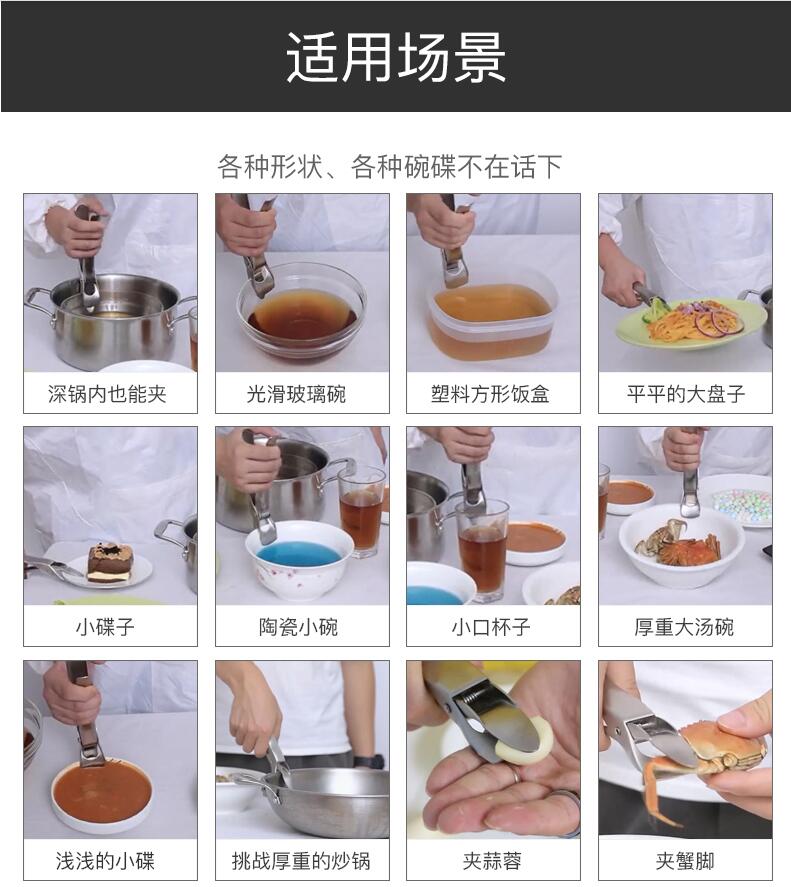 适用场景

各种形状、各种碗碟不在话下

深锅内也能夹

光滑玻璃碗

塑料方形饭盒

平平的大盘子

小碟子

陶瓷小碗

小口杯子

厚重大汤碗

浅浅的小碟

挑战厚重的炒锅

夹蒜蓉

夹蟹脚