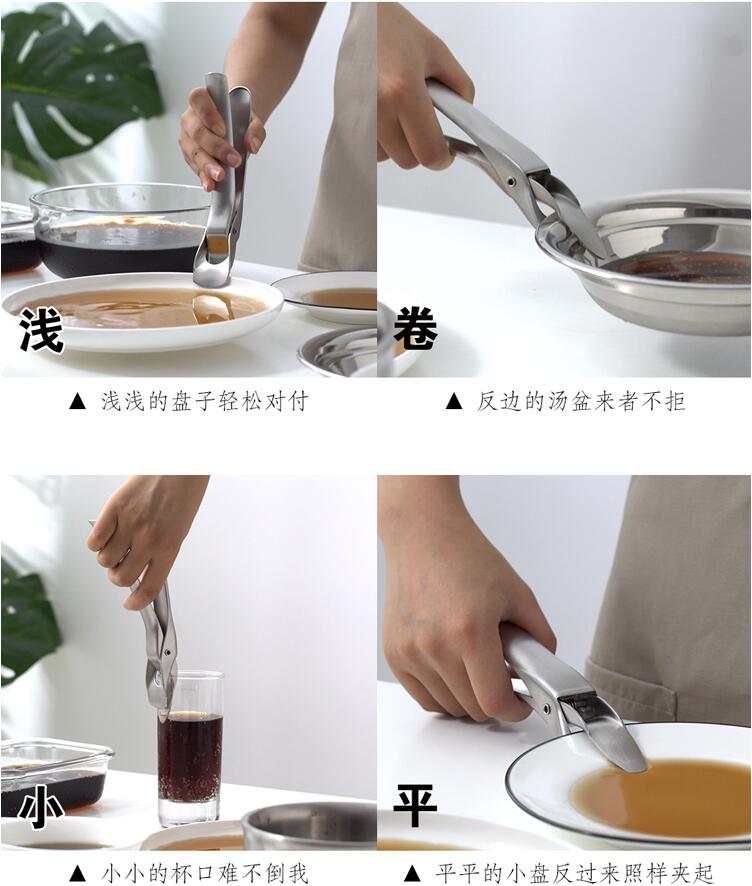 浅

▲ 浅浅的盘子轻松对付

卷

▲ 反边的汤盆来者不拒

小

▲ 小小的杯口难不倒我

平

▲ 平平的小盘反过来照样夹起