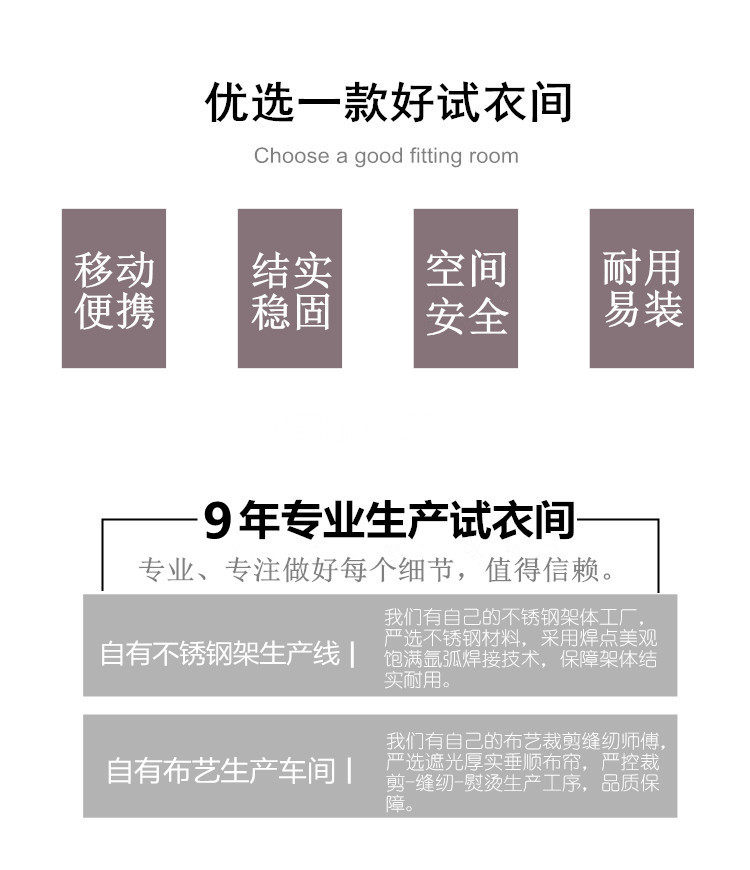 优选一款好试衣间

Choose a good fitting room

移动
便携

结实
稳固

空间
安全

耐用
易装

9年专业生产试衣间

专业、专注做好每个细节，值得信赖。

自有不锈钢架生产线 |

我们有自己的不锈钢架体工厂，严选不锈钢材料，采用焊点美观饱满氩弧焊接技术，保障架体结实耐用。

自有布艺生产车间 |

我们有自己的布艺裁剪缝纫师傅，严选遮光厚实垂顺布帘，严控裁剪-缝纫-熨烫生产工序，品质保障。