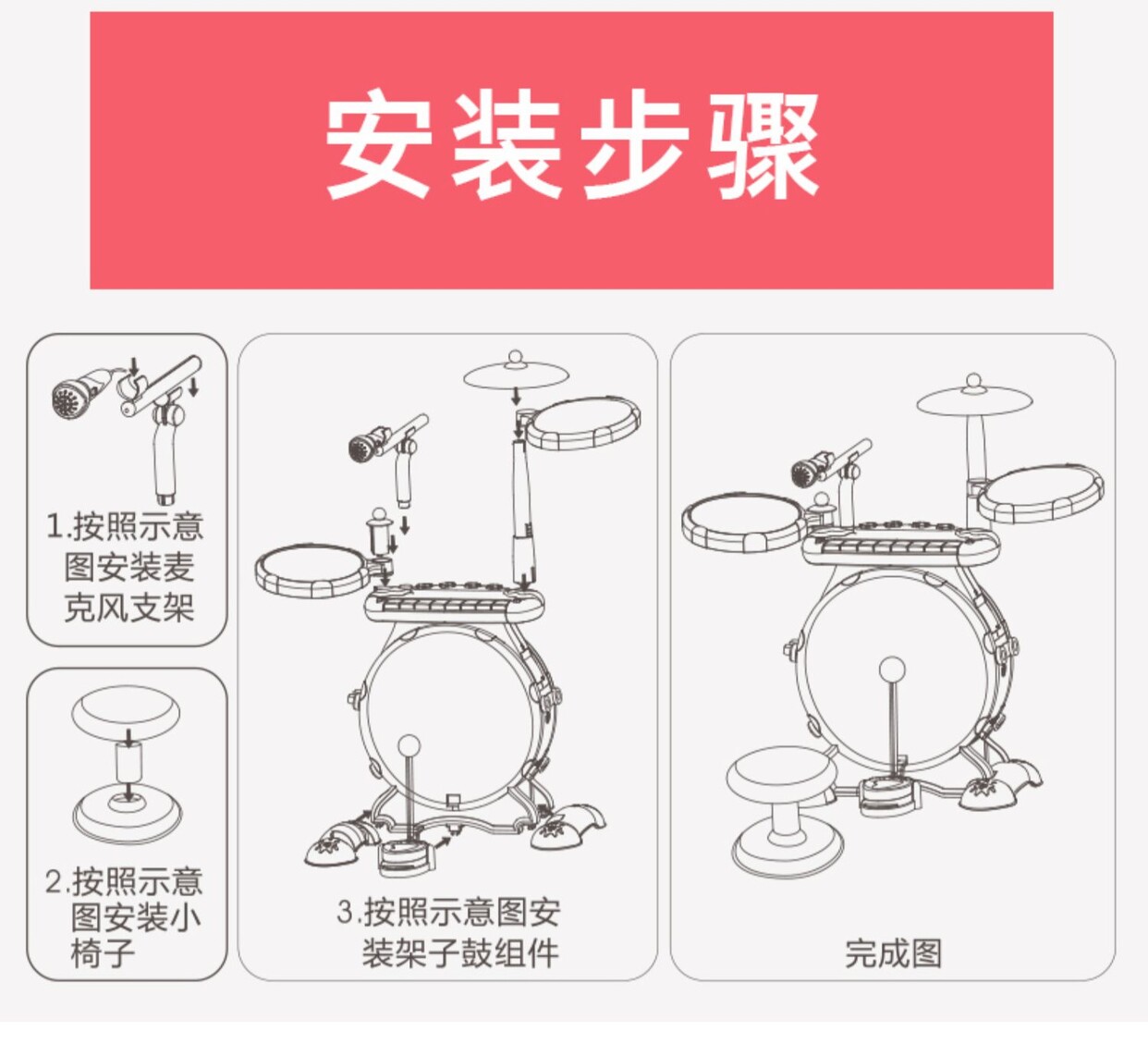 安装步骤

1.按照示意图安装麦克风支架

2.按照示意图安装小椅子

3.按照示意图安装架子鼓组件

完成图