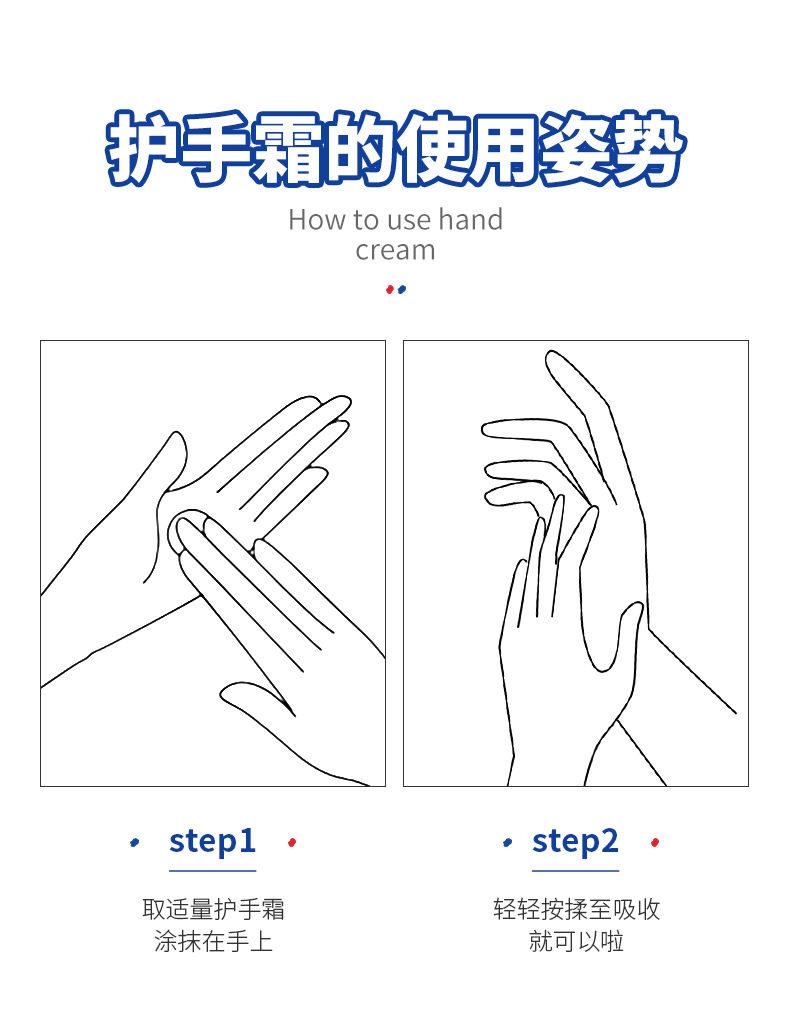 护手霜的使用姿势

How to use hand cream

step1

取适量护手霜
涂抹在手上

step2

轻轻按揉至吸收
就可以啦