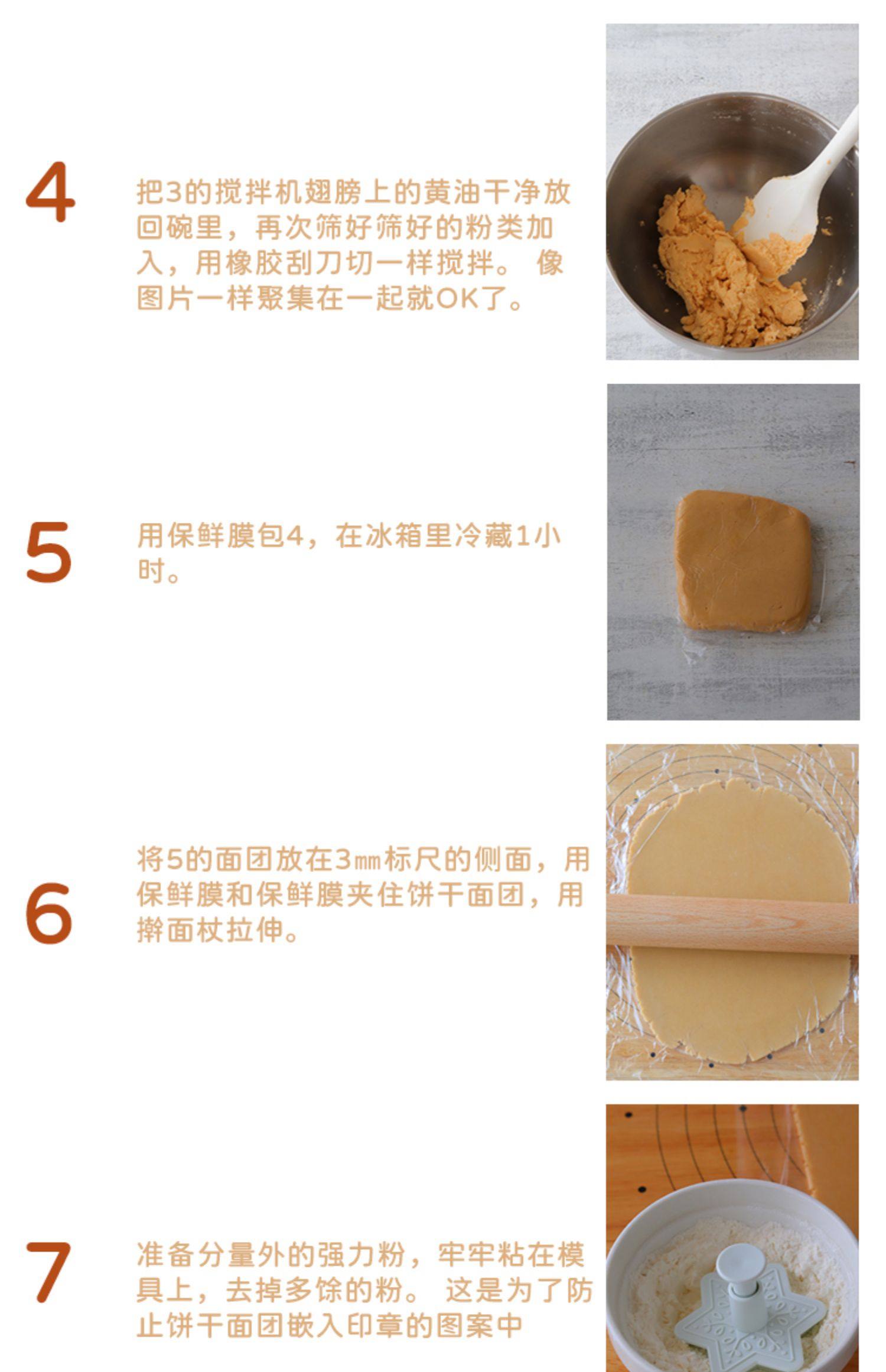 4

把3的搅拌机翅膀上的黄油干净放回碗里，再次筛好筛好的粉类加入，用橡胶刮刀切一样搅拌。 像图片一样聚集在一起就OK了。

5

用保鲜膜包4，在冰箱里冷藏1小时。

6

将5的面团放在3㎜标尺的侧面，用保鲜膜和保鲜膜夹住饼干面团，用擀面杖拉伸。

7

准备分量外的强力粉，牢牢粘在模具上，去掉多馀的粉。 这是为了防止饼干面团嵌入印章的图案中