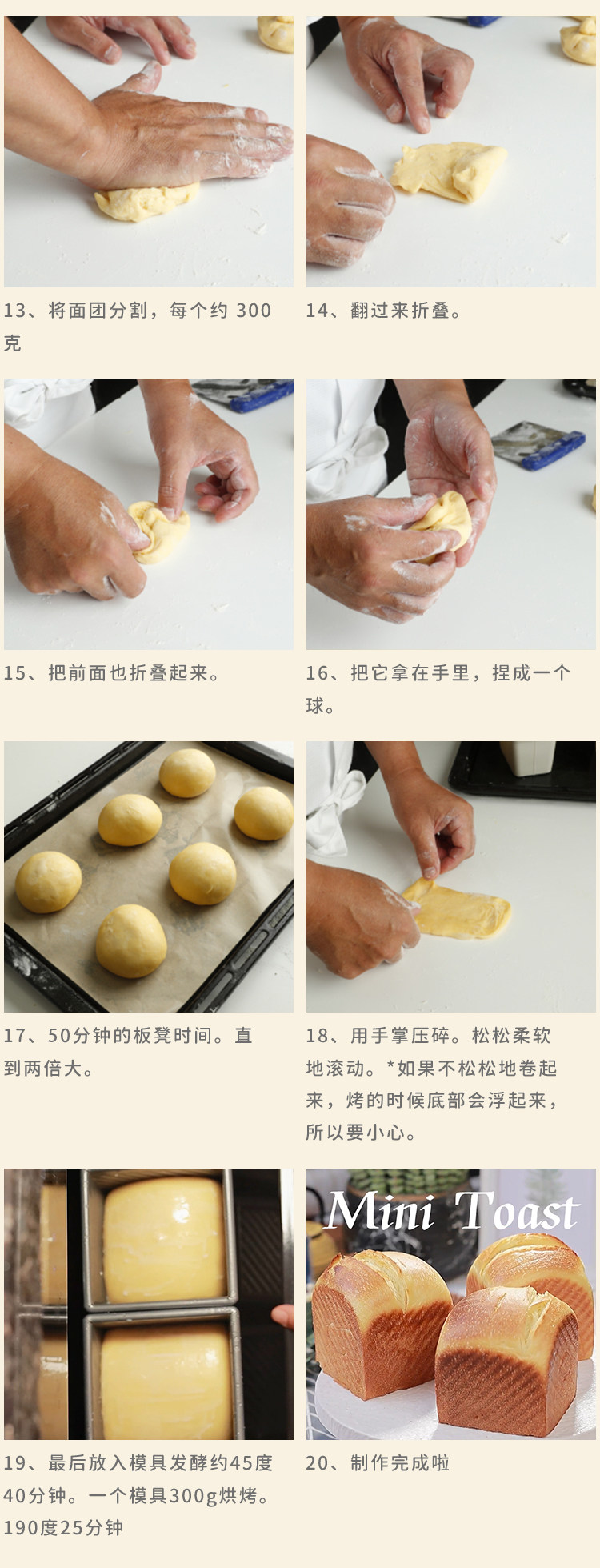 13、将面团分割，每个约 300 克

14、翻过来折叠。

15、把前面也折叠起来。

16、把它拿在手里，捏成一个球。

17、50分钟的板凳时间。直到两倍大。

18、用手掌压碎。松松柔软地滚动。*如果不松松地卷起来，烤的时候底部会浮起来，所以要小心。

19、最后放入模具发酵约45度40分钟。一个模具300g烘烤。190度25分钟

Mini Toast

20、制作完成啦