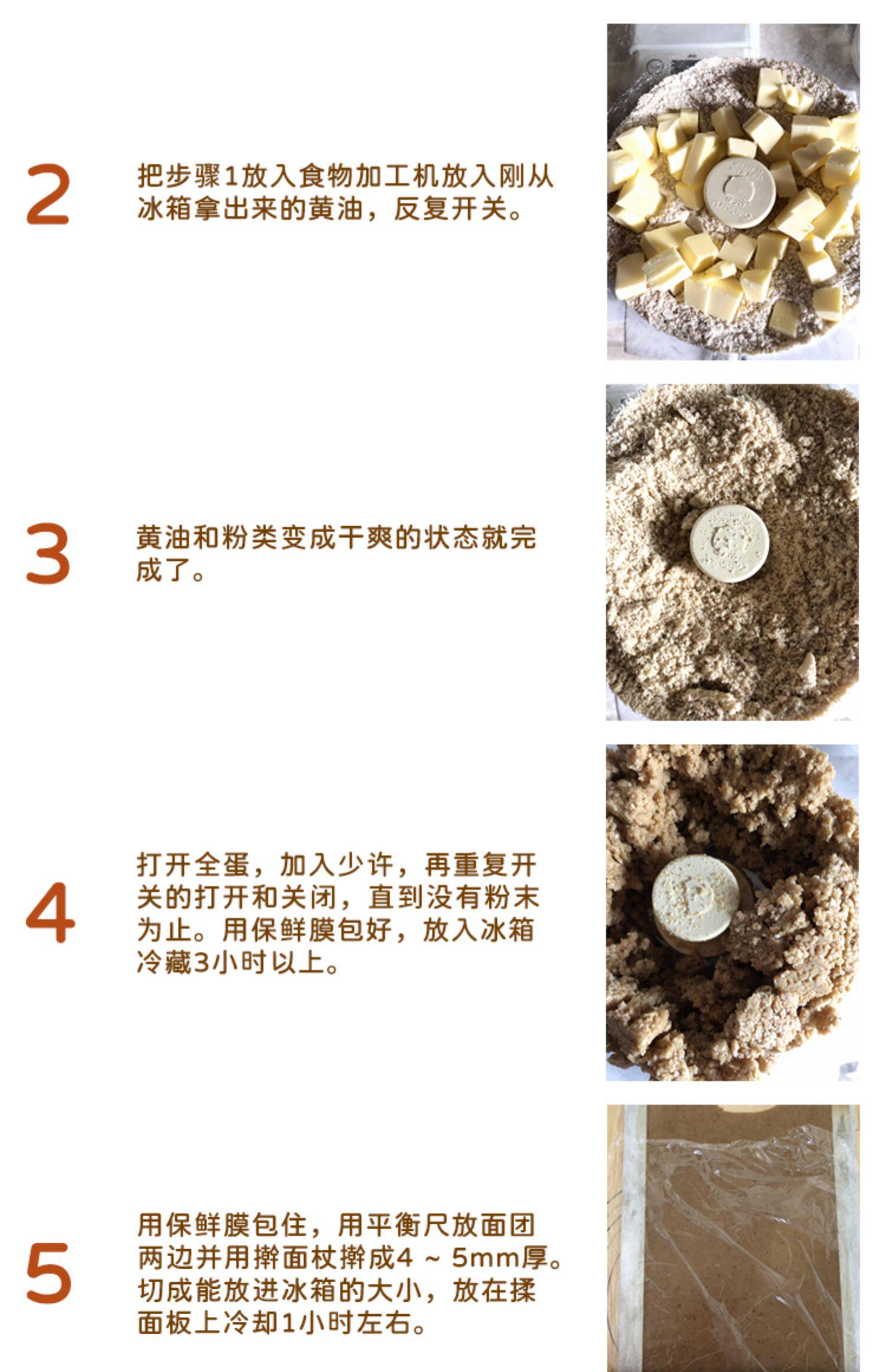 2

把步骤1放入食物加工机放入刚从冰箱拿出来的黄油，反复开关。

3

黄油和粉类变成干爽的状态就完成了。

4

打开全蛋，加入少许，再重复开关的打开和关闭，直到没有粉末为止。用保鲜膜包好，放入冰箱冷藏3小时以上。

5

用保鲜膜包住，用平衡尺放面团两边并用擀面杖擀成4 ~ 5mm厚。切成能放进冰箱的大小，放在揉面板上冷却1小时左右。