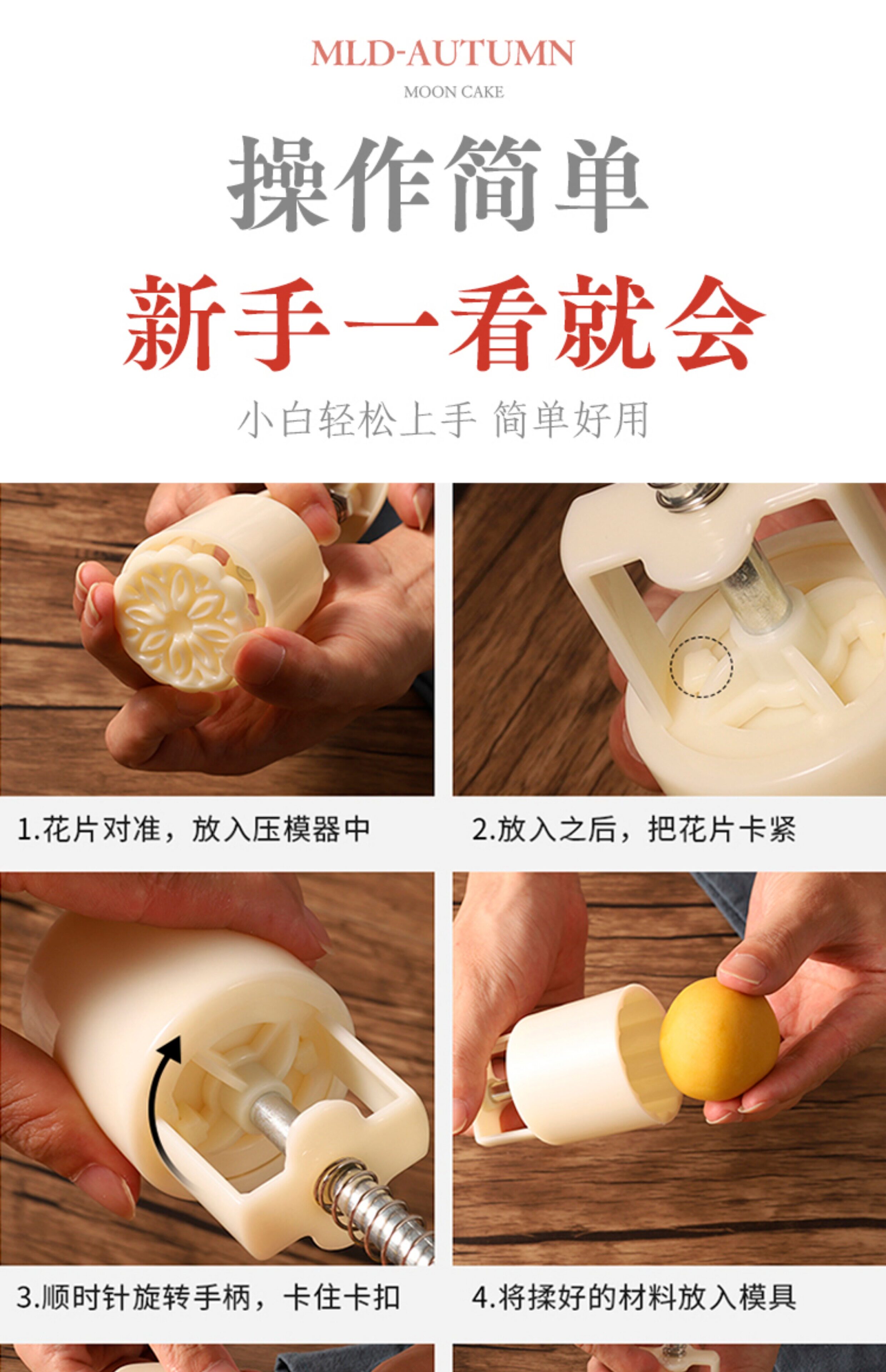 MLD-AUTUMN

MOON CAKE

操作简单

新手一看就会

小白轻松上手 简单好用

1.花片对准，放入压模器中

2.放入之后，把花片卡紧

3.顺时针旋转手柄，卡住卡扣

4.将揉好的材料放入模具